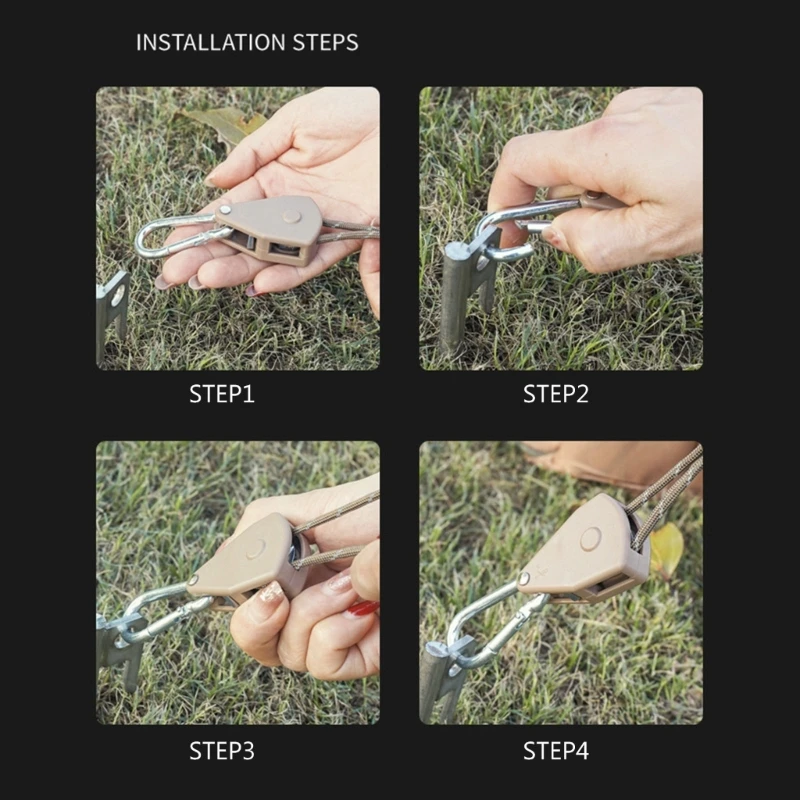 INSTALLATION STEPS

STEP1

STEP2

STEP3

STEP4