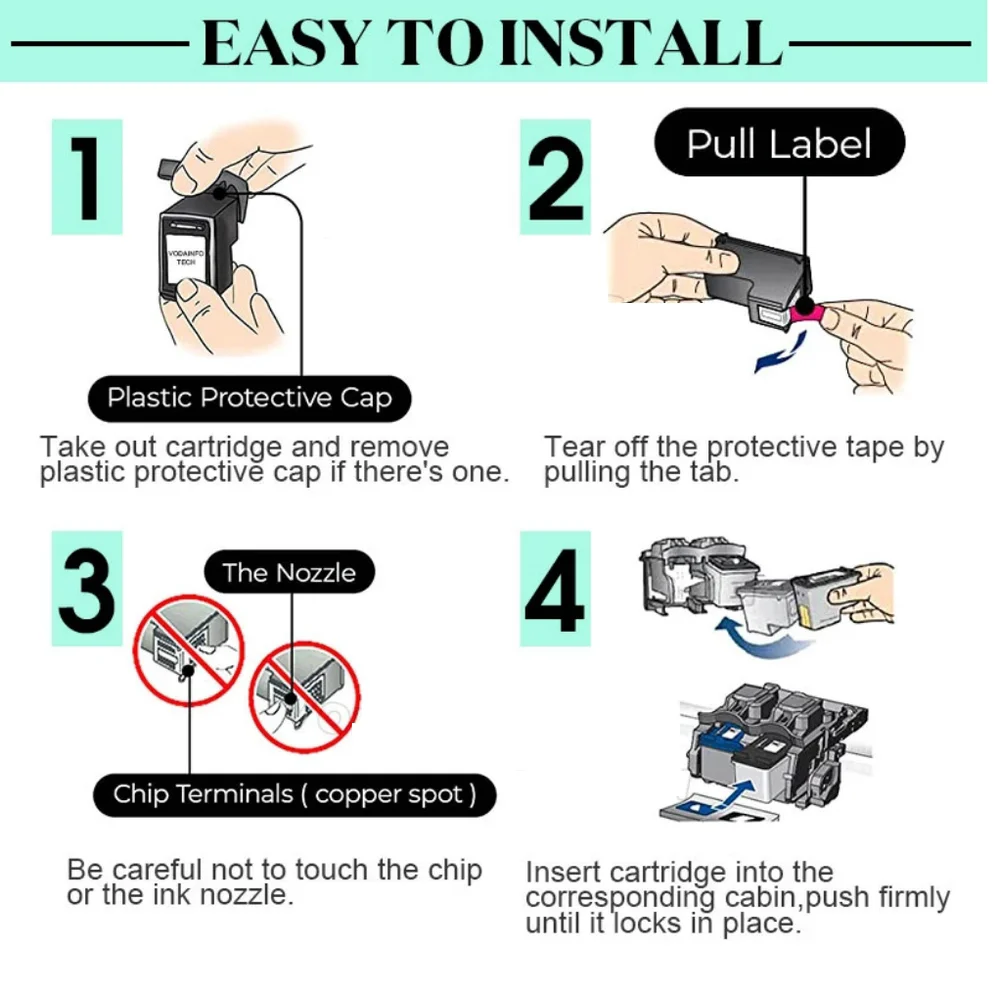 EASY TO INSTALL

1

VODAINFO TECH

Plastic Protective Cap

Take out cartridge and remove plastic protective cap if there's one.

2

Pull Label

Tear off the protective tape by pulling the tab.

3

The Nozzle

Chip Terminals ( copper spot )

Be careful not to touch the chip or the ink nozzle.

4

Insert cartridge into the corresponding cabin,push firmly until it locks in place.