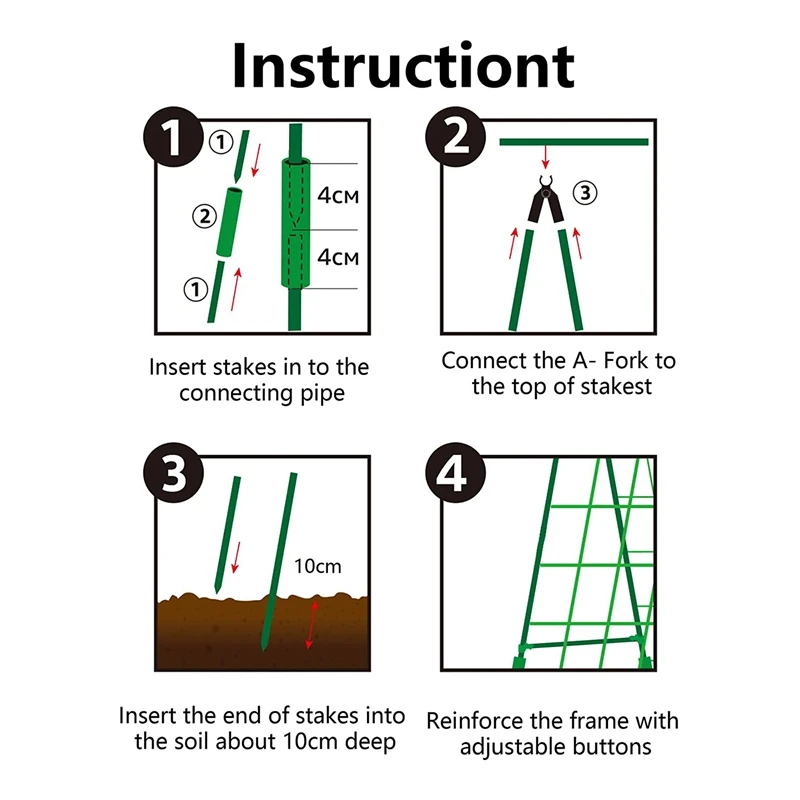 Instructiont

1

①

②

①

4CM

4CM

Insert stakes in to the connecting pipe

2

③

Connect the A- Fork to the top of stakest

3

10cm

Insert the end of stakes into the soil about 10cm deep

4

Reinforce the frame with adjustable buttons