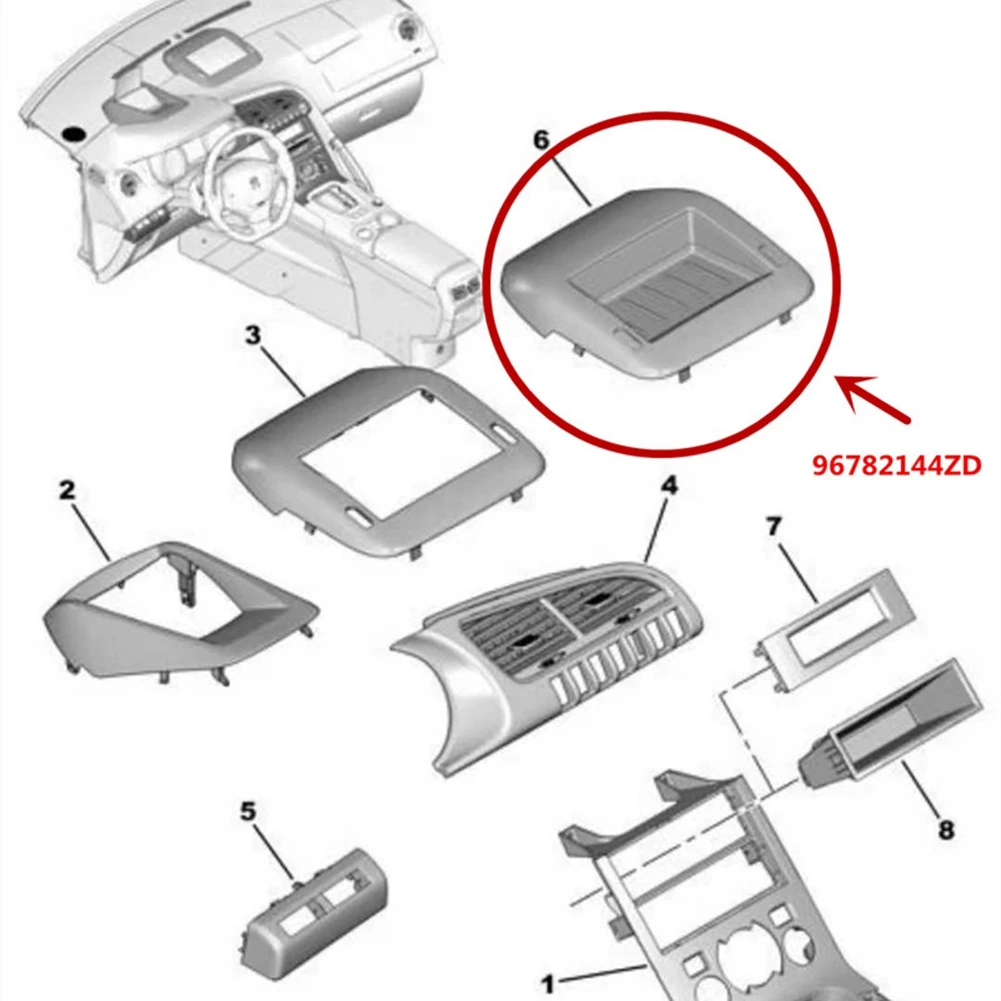 6
3
96782144ZD
2
4
7
5
8
1