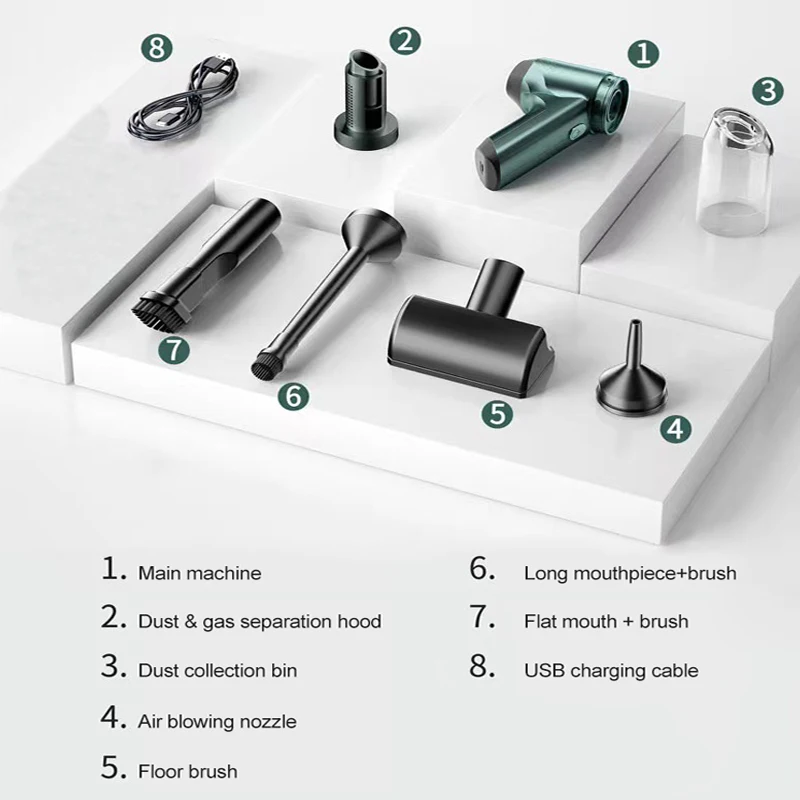 8

2

1

3

7

6

5

4

1. Main machine

2. Dust & gas separation hood

3. Dust collection bin

4. Air blowing nozzle

5. Floor brush

6. Long mouthpiece+brush

7. Flat mouth + brush

8. USB charging cable