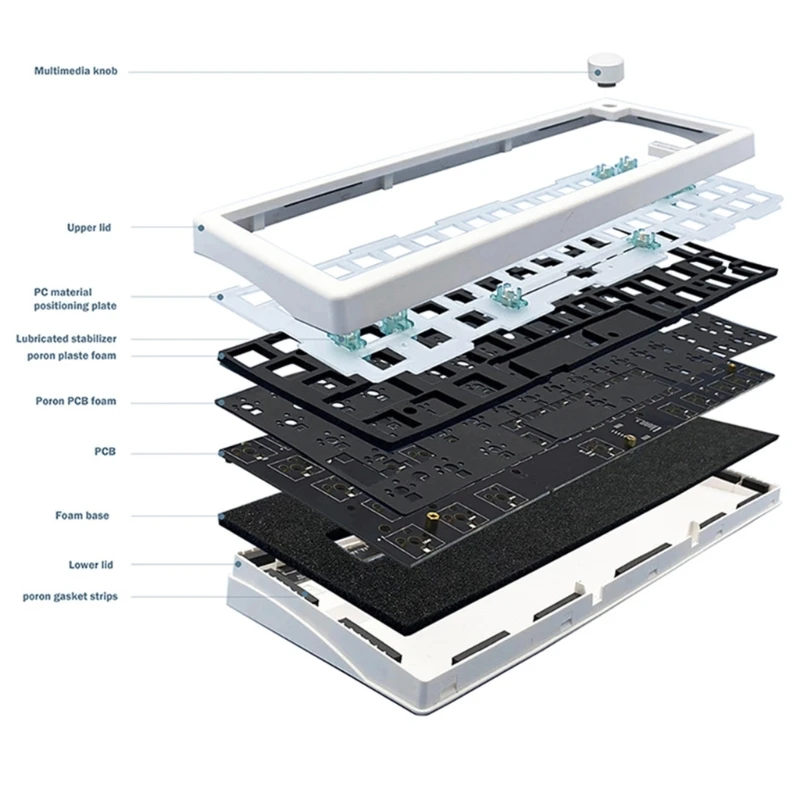 Multimedia knob

Upper lid

PC material positioning plate

Lubricated stabilizer

poron plaste foam

Poron PCB foam

PCB

Foam base

Lower lid

poron gasket strips