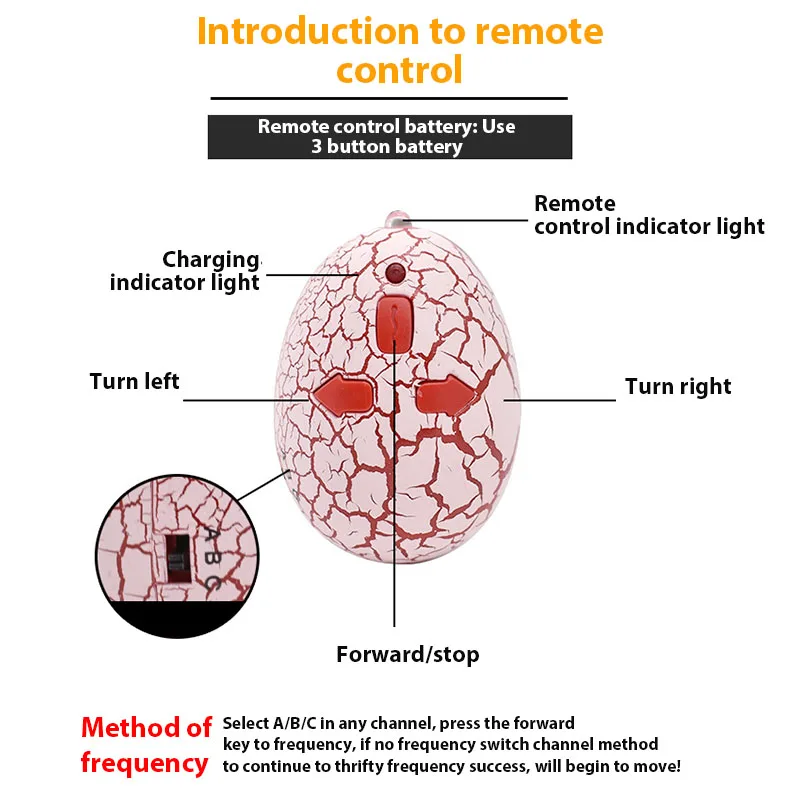 Introduction to remote control

Remote control battery: Use 3 button battery

Remote control indicator light

Charging indicator light

Turn left

Turn right

A B C

Forward/stop

Method of frequency

Select A/B/C in any channel, press the forward key to frequency, if no frequency switch channel method to continue to thrifty frequency success, will begin to move!