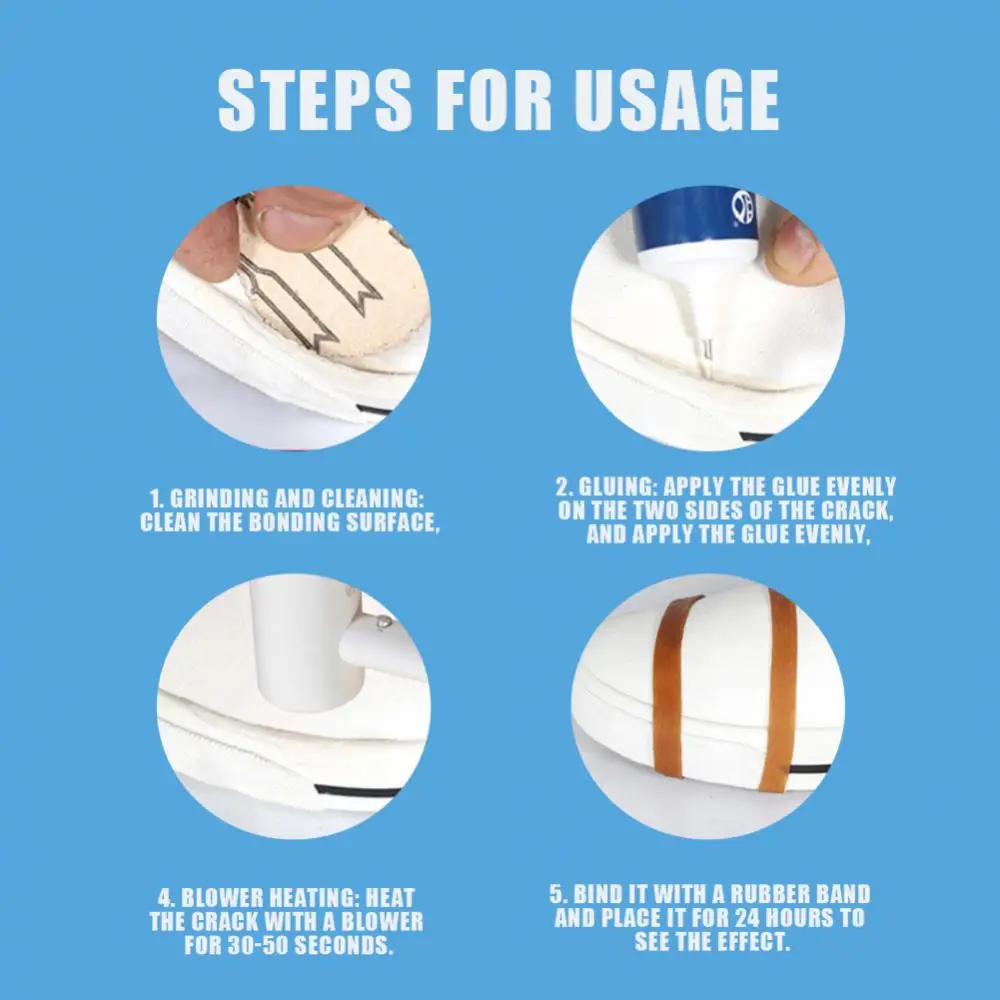 STEPS FOR USAGE

1. GRINDING AND CLEANING: CLEAN THE BONDING SURFACE,

2. GLUING: APPLY THE GLUE EVENLY ON THE TWO SIDES OF THE CRACK, AND APPLY THE GLUE EVENLY,

4. BLOWER HEATING: HEAT THE CRACK WITH A BLOWER FOR 30-50 SECONDS.

5. BIND IT WITH A RUBBER BAND AND PLACE IT FOR 24 HOURS TO SEE THE EFFECT.