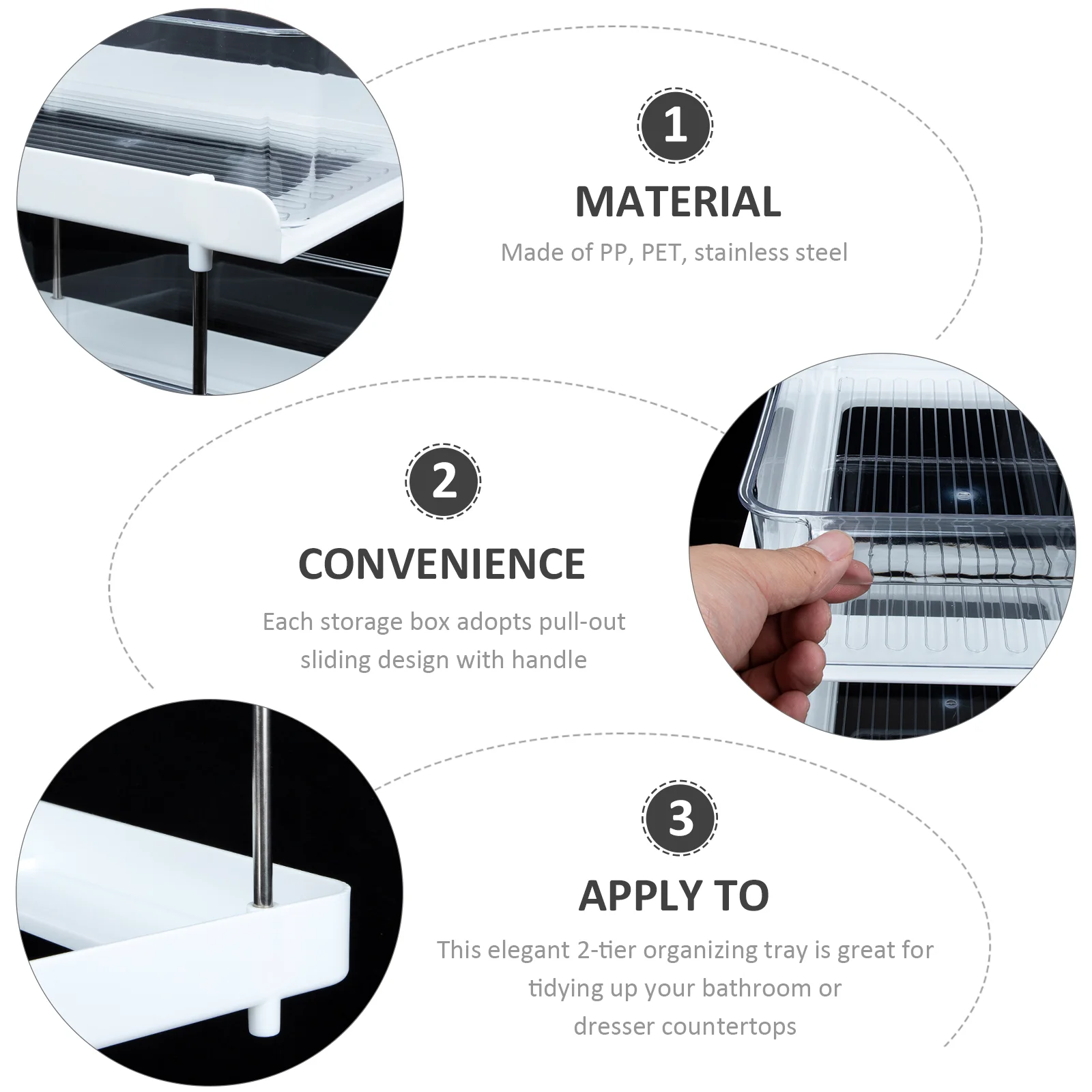 1

MATERIAL

Made of PP, PET, stainless steel

2

CONVENIENCE

Each storage box adopts pull-out sliding design with handle

3

APPLY TO

This elegant 2-tier organizing tray is great for tidying up your bathroom or dresser countertops