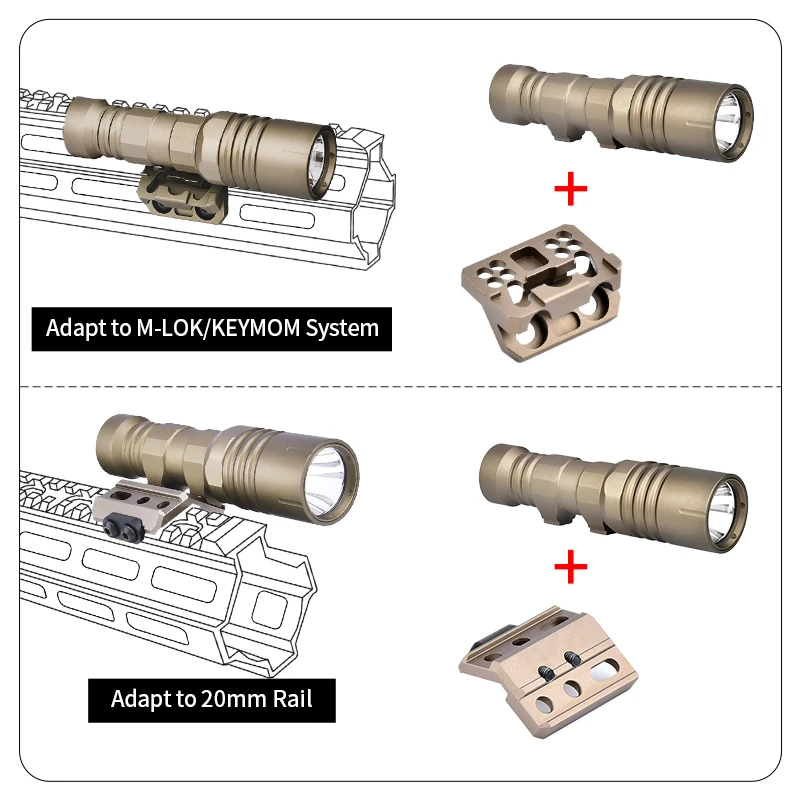 Adapt to M-LOK/KEYMOM System

+

Adapt to 20mm Rail

+