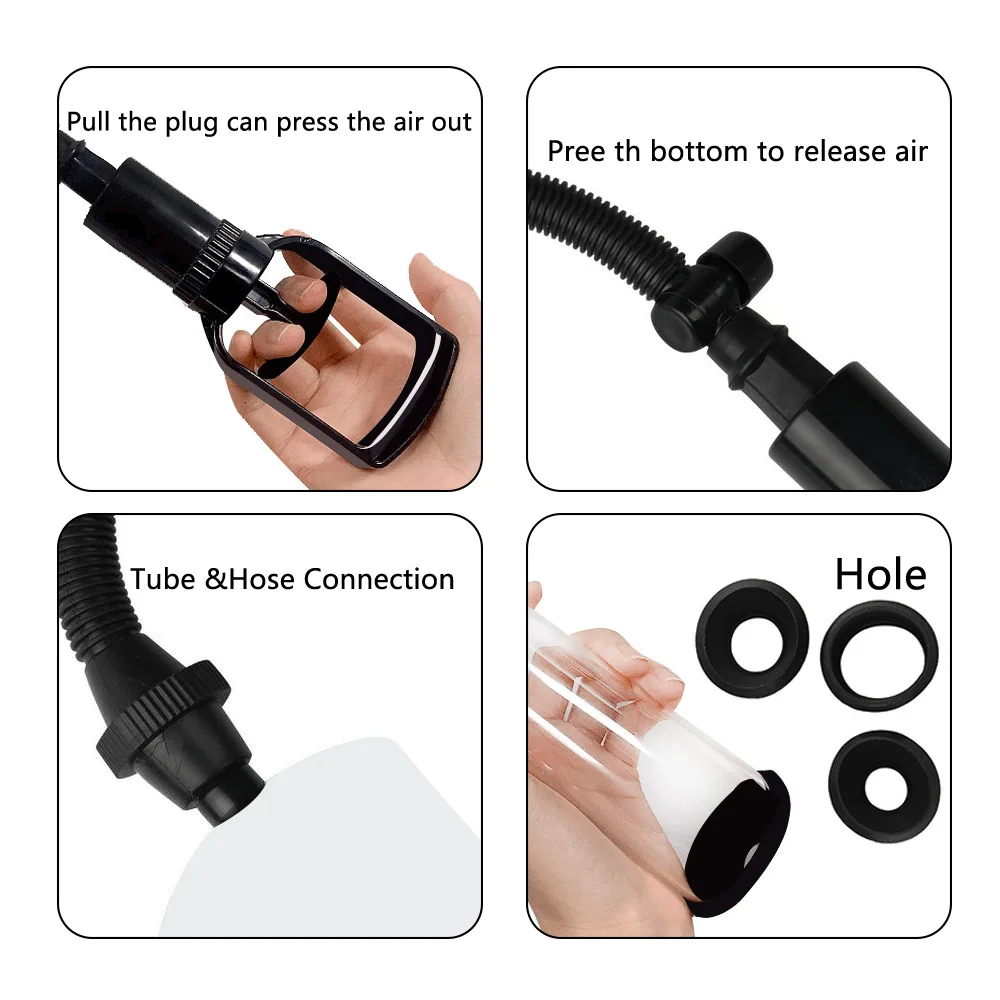 Pull the plug can press the air out

Pree th bottom to release air

Tube &Hose Connection

Hole