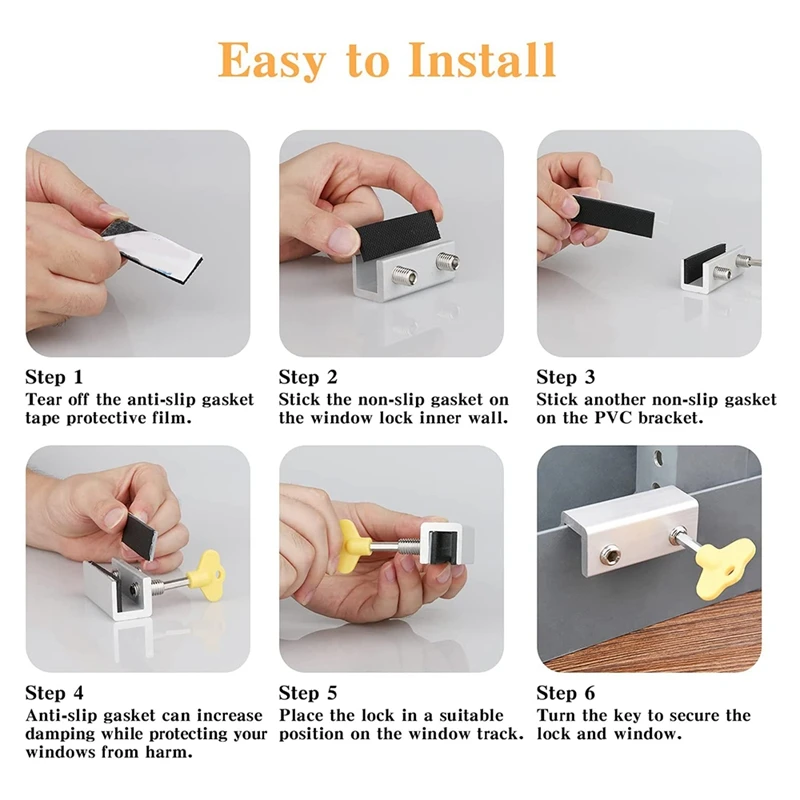 Easy to Install

Step 1
Tear off the anti-slip gasket tape protective film.

Step 2
Stick the non-slip gasket on the window lock inner wall.

Step 3
Stick another non-slip gasket on the PVC bracket.

Step 4
Anti-slip gasket can increase damping while protecting your windows from harm.

Step 5
Place the lock in a suitable position on the window track.

Step 6
Turn the key to secure the lock and window.