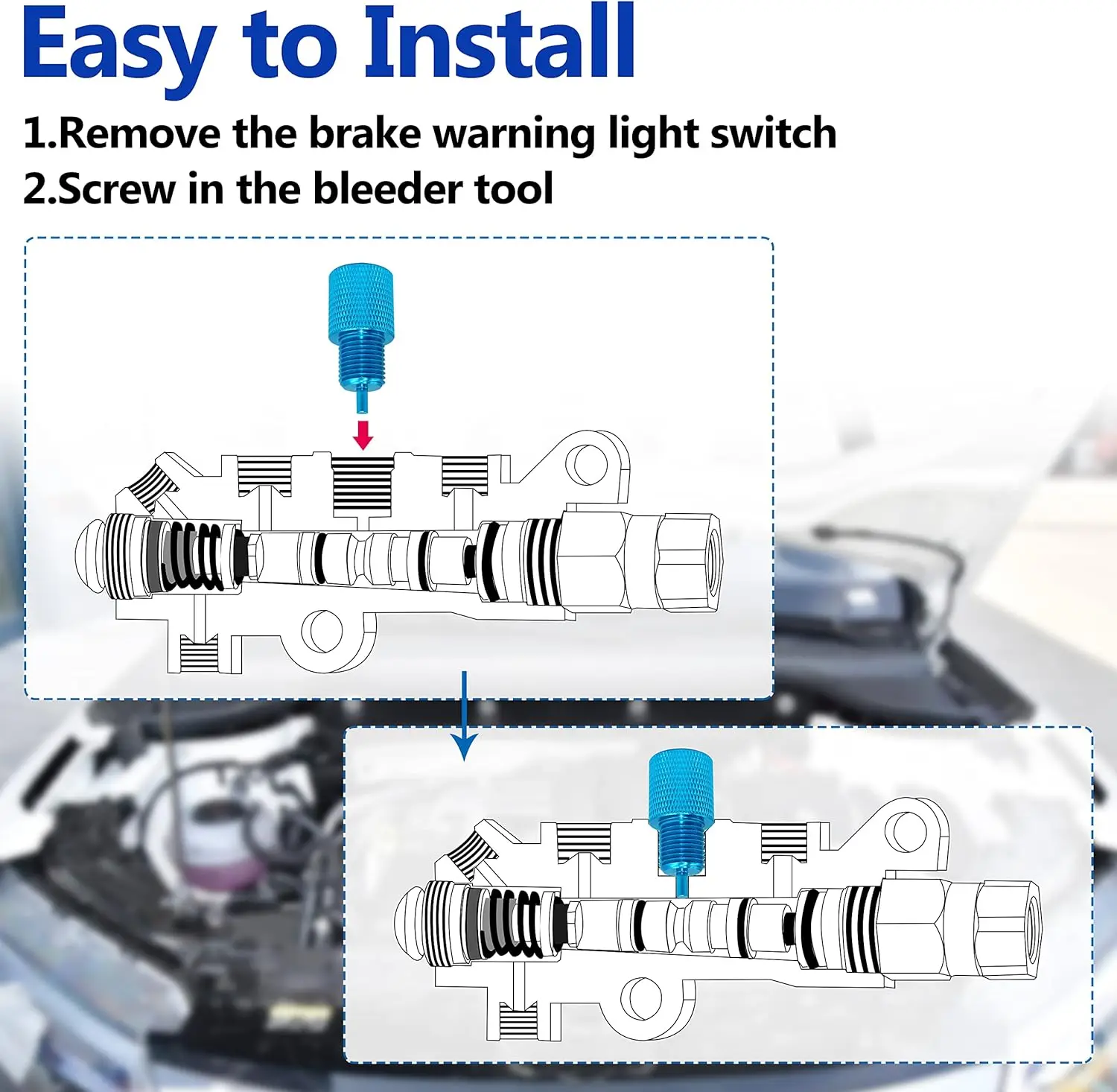 Easy to Install

1.Remove the brake warning light switch

2.Screw in the bleeder tool