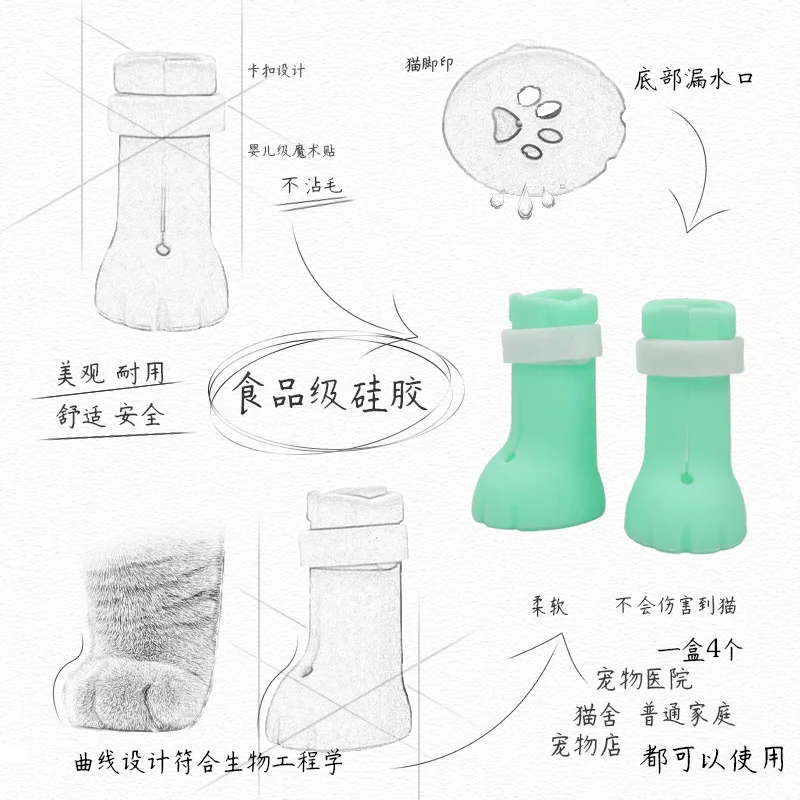 卡扣设计

婴儿级魔术贴

不沾毛

猫脚印

底部漏水口

美观 耐用

舒适 安全

食品级硅胶

柔软

不会伤害到猫

一盒4个

宠物医院

猫舍 普通家庭

宠物店

都可以使用

曲线设计符合生物工程学