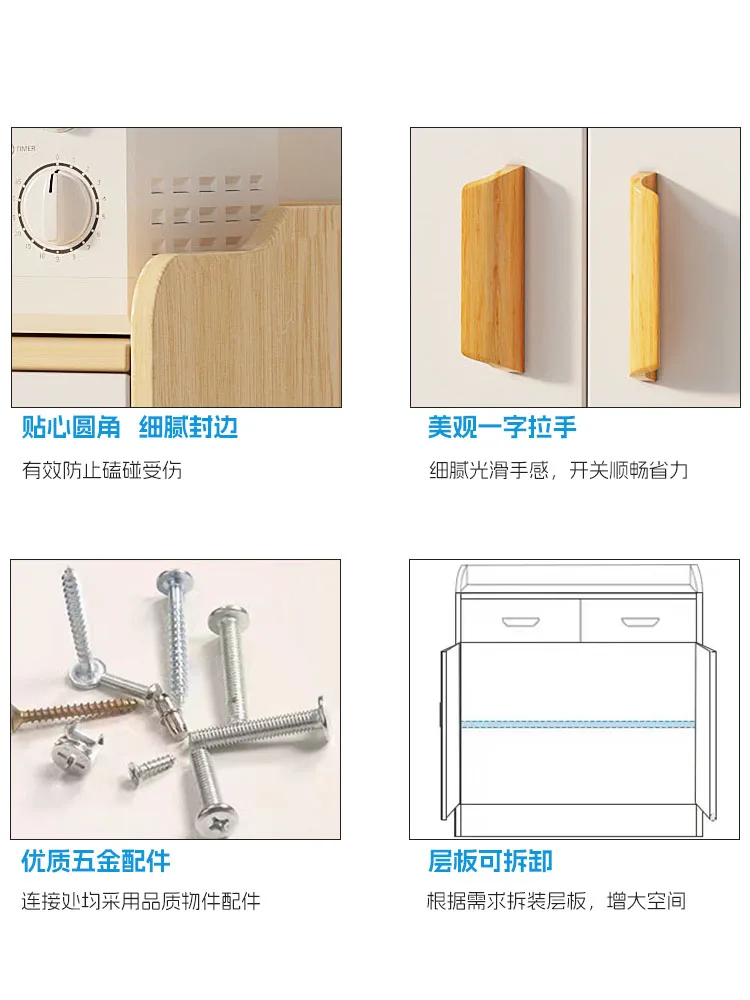 TIMER

贴心圆角 细腻封边

有效防止磕碰受伤

美观一字拉手

细腻光滑手感，开关顺畅省力

优质五金配件

连接处均采用品质物件配件

层板可拆卸

根据需求拆装层板，增大空间