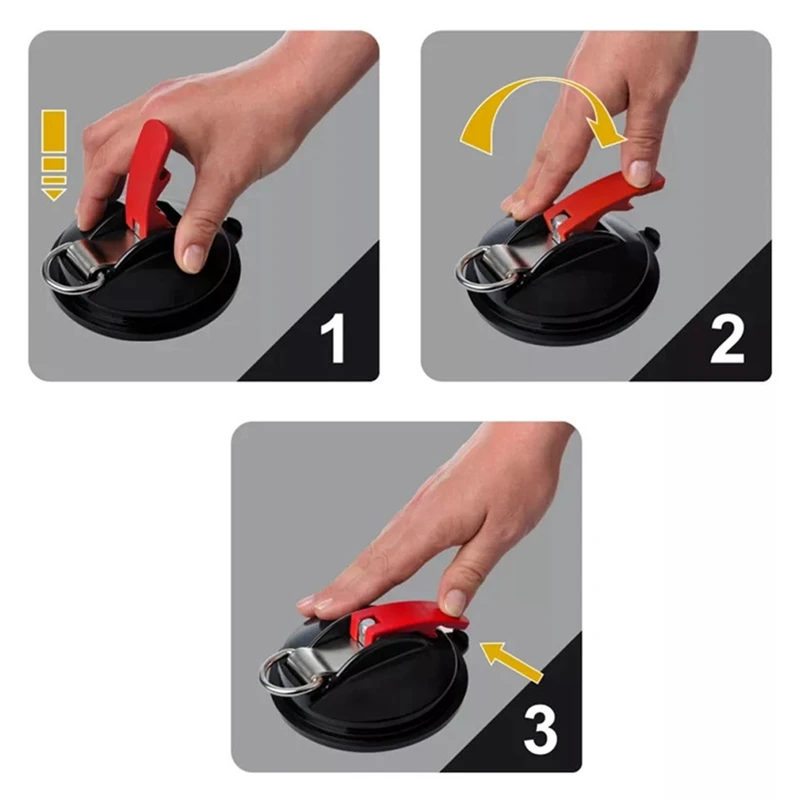 1

2

3