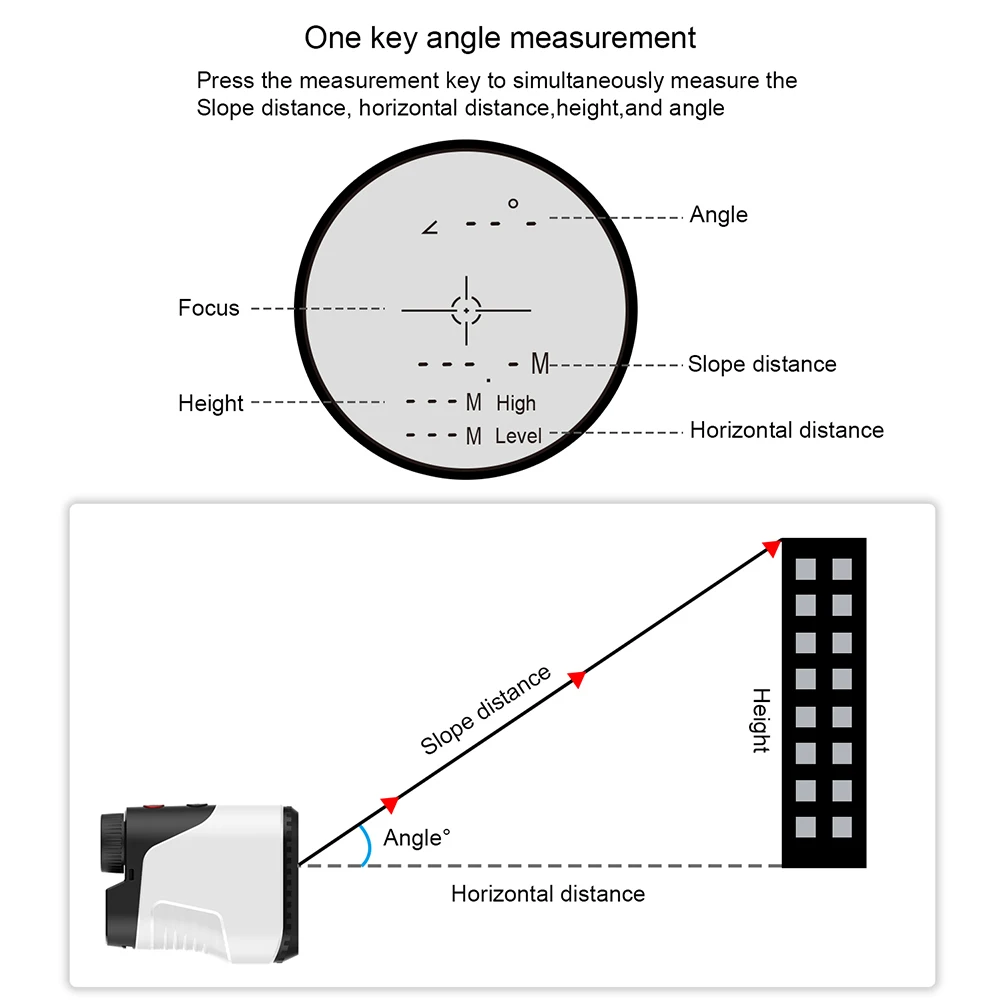 One key angle measurement

Press the measurement key to simultaneously measure the Slope distance, horizontal distance,height,and angle

∠ - - - °
Angle

Focus

- - - . - M
Slope distance

Height
- - - M High

- - - M Level
Horizontal distance

Slope distance

Height

Angle°

Horizontal distance