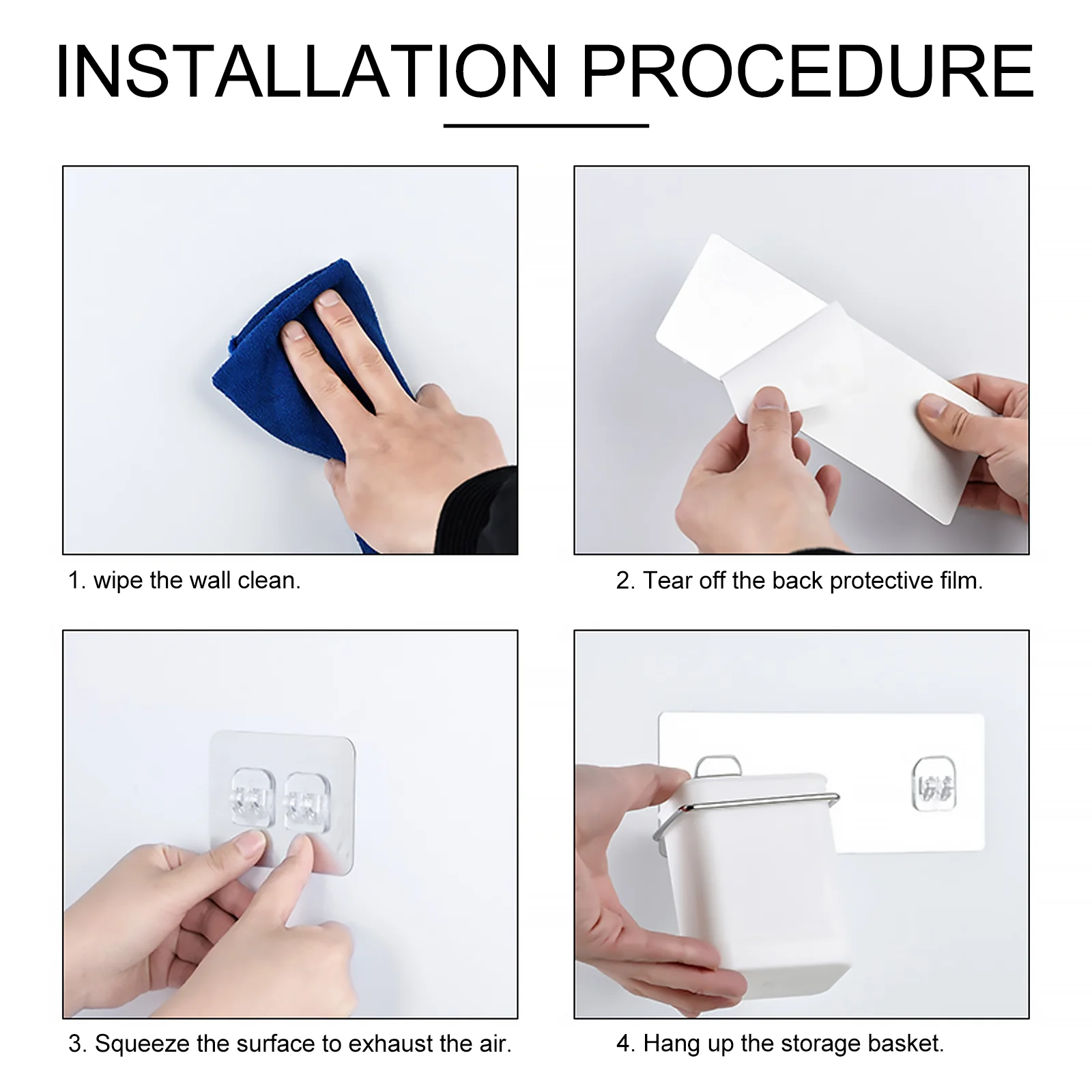 INSTALLATION PROCEDURE

1. wipe the wall clean.

2. Tear off the back protective film.

3. Squeeze the surface to exhaust the air.

4. Hang up the storage basket.