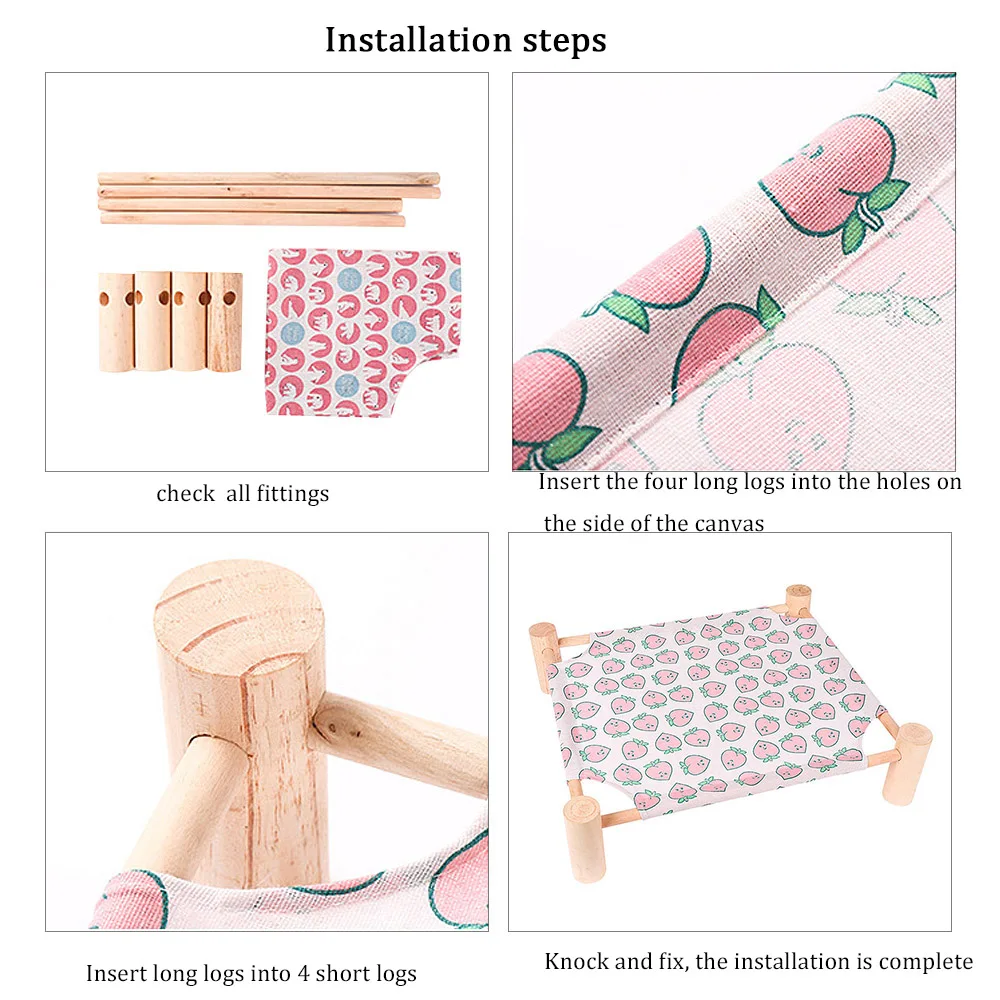 Installation steps

check all fittings

Insert the four long logs into the holes on the side of the canvas

Insert long logs into 4 short logs

Knock and fix, the installation is complete