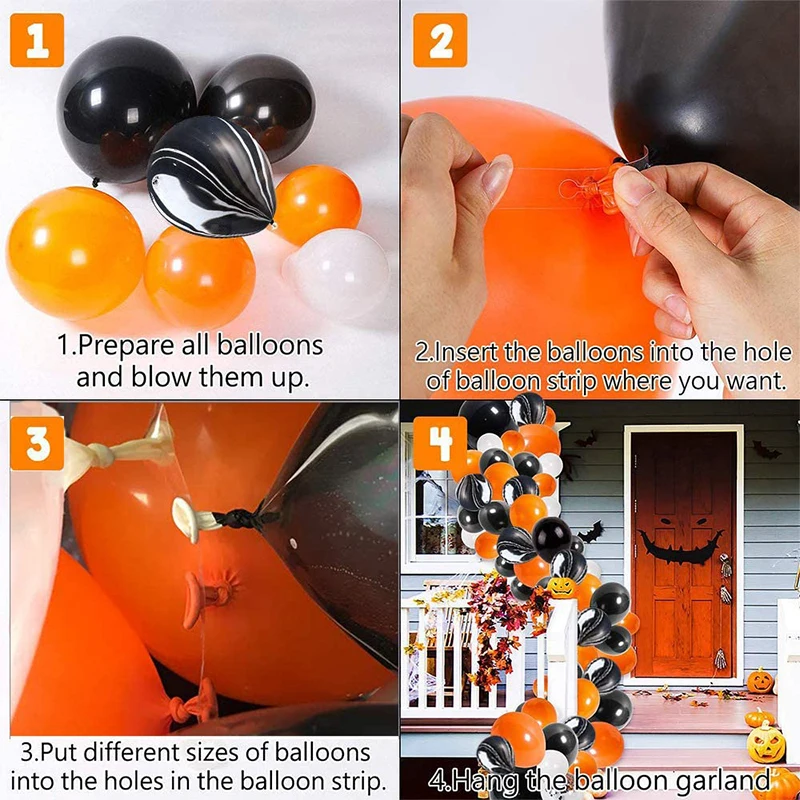 1

1.Prepare all balloons and blow them up.

2

2.Insert the balloons into the hole of balloon strip where you want.

3

3.Put different sizes of balloons into the holes in the balloon strip.

4

4.Hang the balloon garland