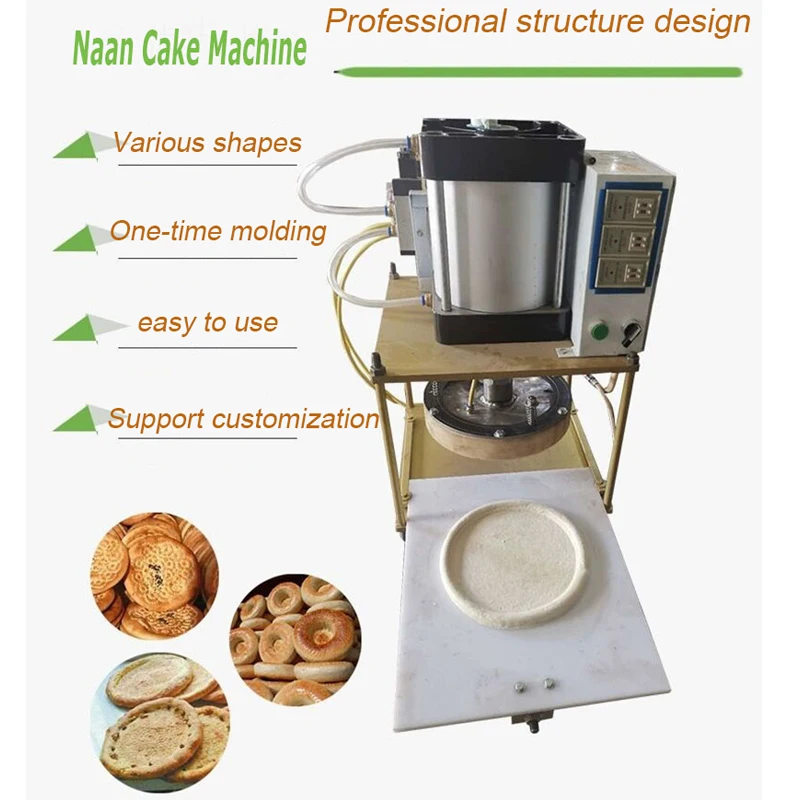 Naan Cake Machine

Professional structure design

Various shapes

One-time molding

easy to use

Support customization