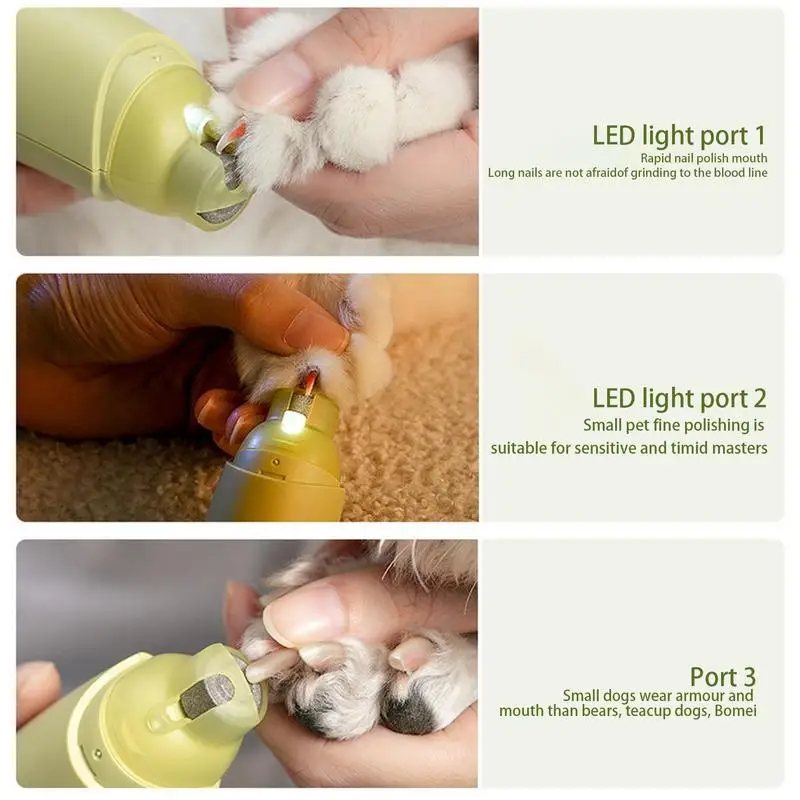 LED light port 1
Rapid nail polish mouth
Long nails are not afraidof grinding to the blood line

LED light port 2
Small pet fine polishing is
suitable for sensitive and timid masters

Port 3
Small dogs wear armour and
mouth than bears, teacup dogs, Bomei