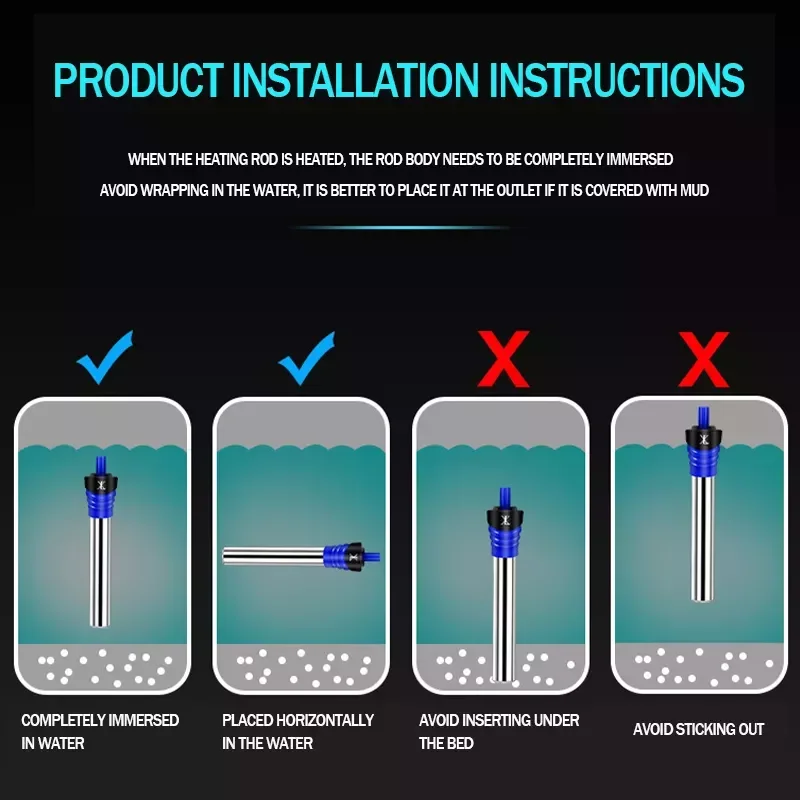 PRODUCT INSTALLATION INSTRUCTIONS

WHEN THE HEATING ROD IS HEATED, THE ROD BODY NEEDS TO BE COMPLETELY IMMERSED
AVOID WRAPPING IN THE WATER, IT IS BETTER TO PLACE IT AT THE OUTLET IF IT IS COVERED WITH MUD

COMPLETELY IMMERSED IN WATER

PLACED HORIZONTALLY IN THE WATER

AVOID INSERTING UNDER THE BED

AVOID STICKING OUT