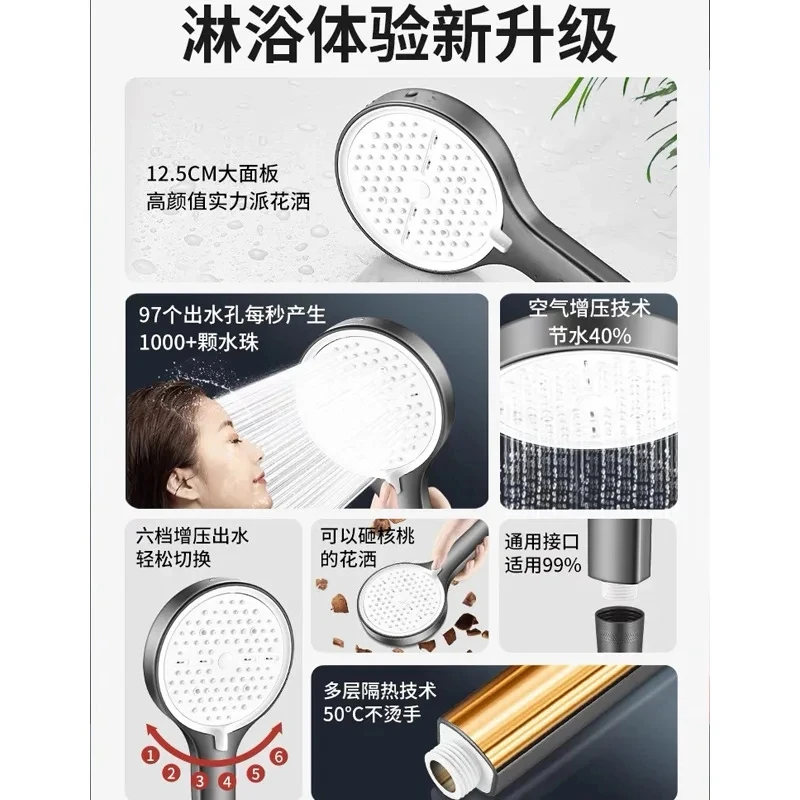 淋浴体验新升级

12.5CM大面板
高颜值实力派花洒

97个出水孔每秒产生
1000+颗水珠

空气增压技术
节水40%

六档增压出水
轻松切换

1 2 3 4 5 6

可以砸核桃
的花洒

通用接口
适用99%

多层隔热技术
50°C不烫手