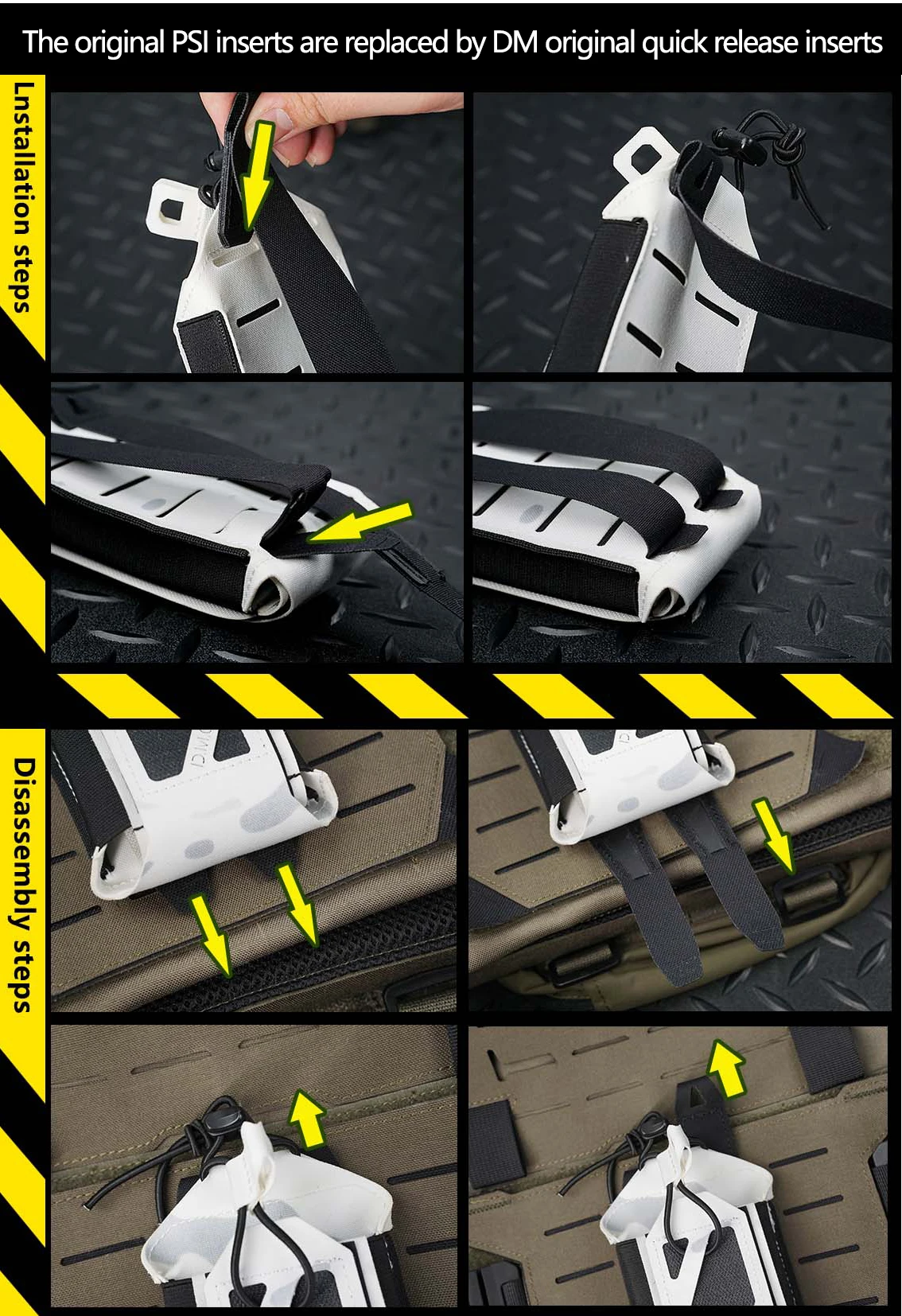 The original PSI inserts are replaced by DM original quick release inserts

Lnstallation steps

Disassembly steps