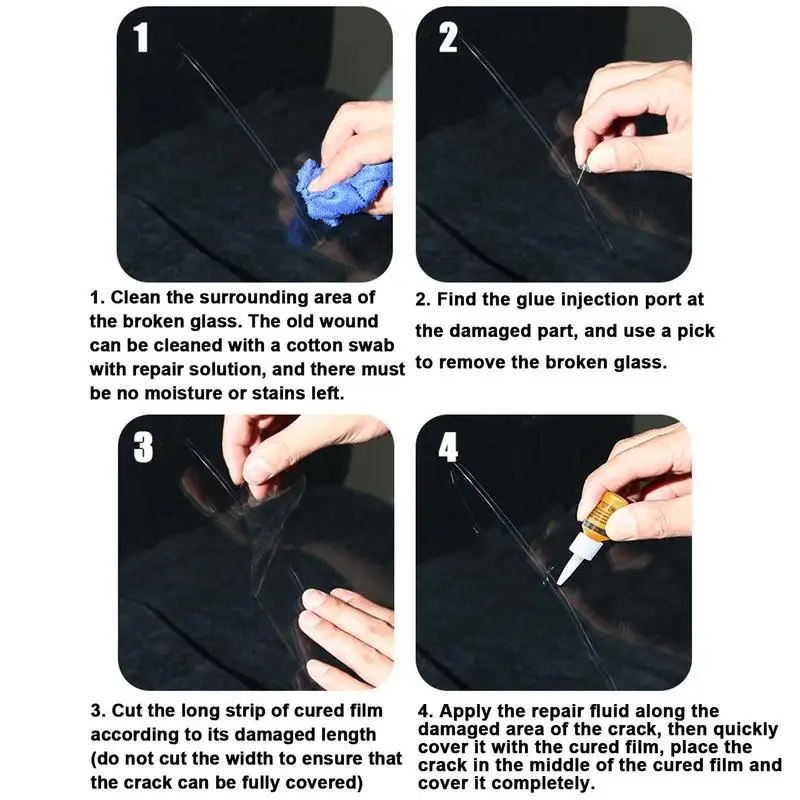 1

2

1. Clean the surrounding area of the broken glass. The old wound can be cleaned with a cotton swab with repair solution, and there must be no moisture or stains left.

2. Find the glue injection port at the damaged part, and use a pick to remove the broken glass.

3

4

3. Cut the long strip of cured film according to its damaged length (do not cut the width to ensure that the crack can be fully covered)

4. Apply the repair fluid along the damaged area of the crack, then quickly cover it with the cured film, place the crack in the middle of the cured film and cover it completely.