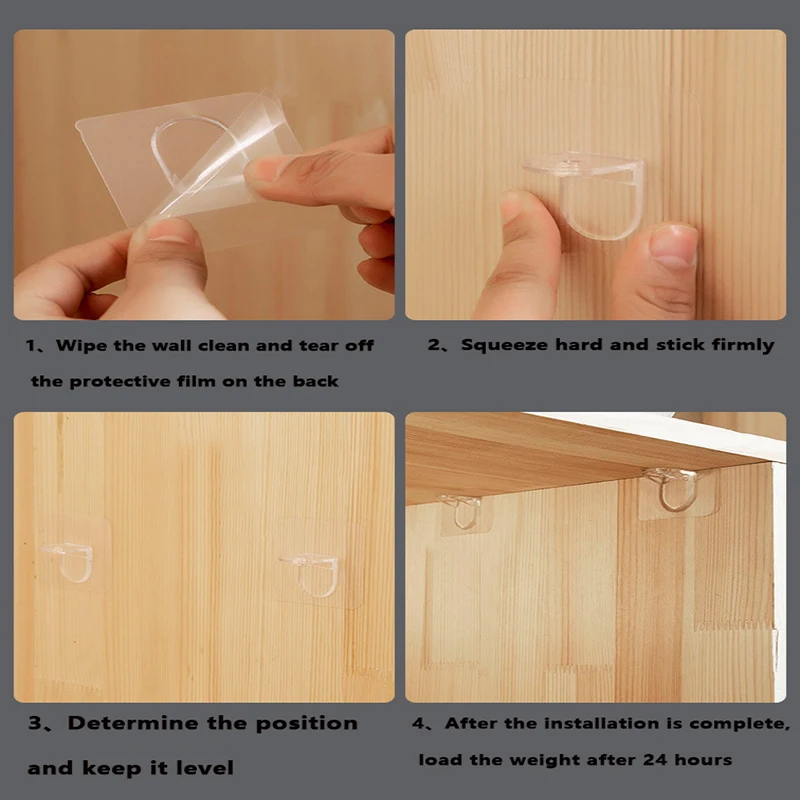 1、Wipe the wall clean and tear off the protective film on the back

2、Squeeze hard and stick firmly

3、Determine the position and keep it level

4、After the installation is complete, load the weight after 24 hours