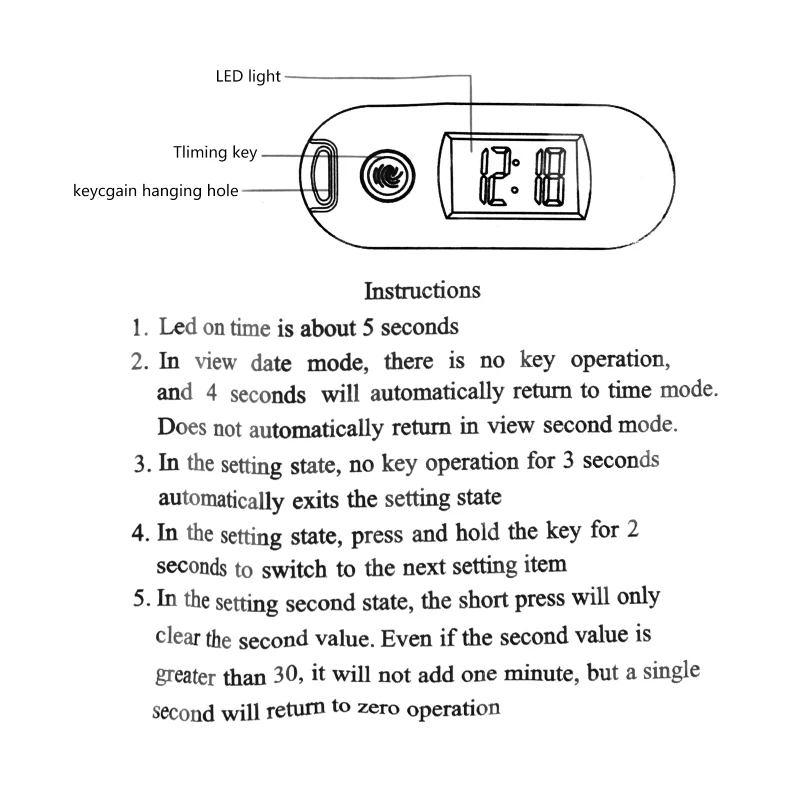 LED light

Tliming key

keycgain hanging hole

12:18

Instructions

1. Led on time is about 5 seconds

2. In view date mode, there is no key operation, and 4 seconds will automatically return to time mode. Does not automatically return in view second mode.

3. In the setting state, no key operation for 3 seconds automatically exits the setting state

4. In the setting state, press and hold the key for 2 seconds to switch to the next setting item

5. In the setting second state, the short press will only clear the second value. Even if the second value is greater than 30, it will not add one minute, but a single second will return to zero operation