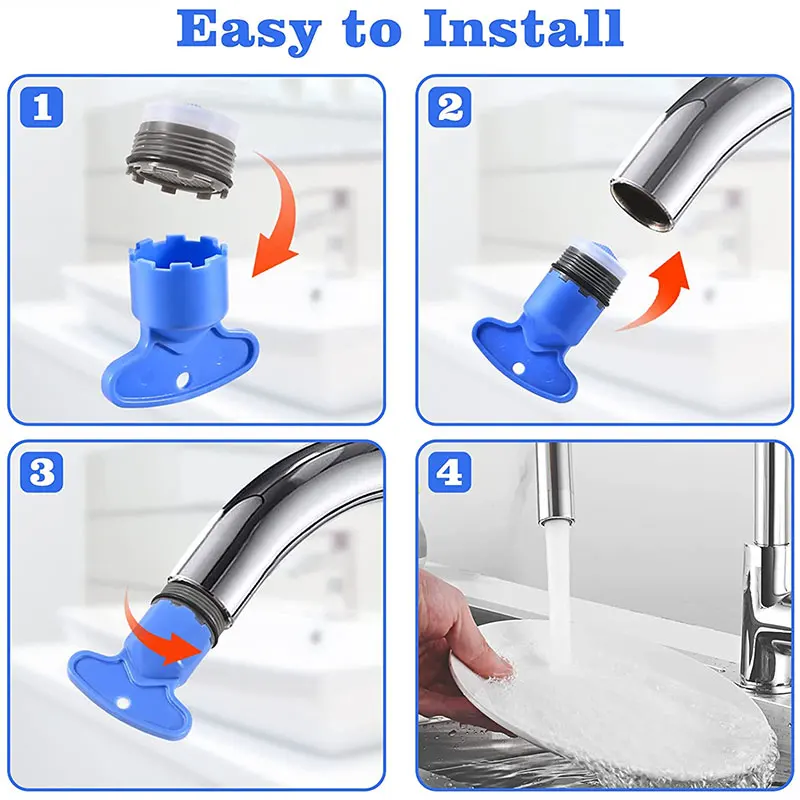 Easy to Install

1

2

3

4