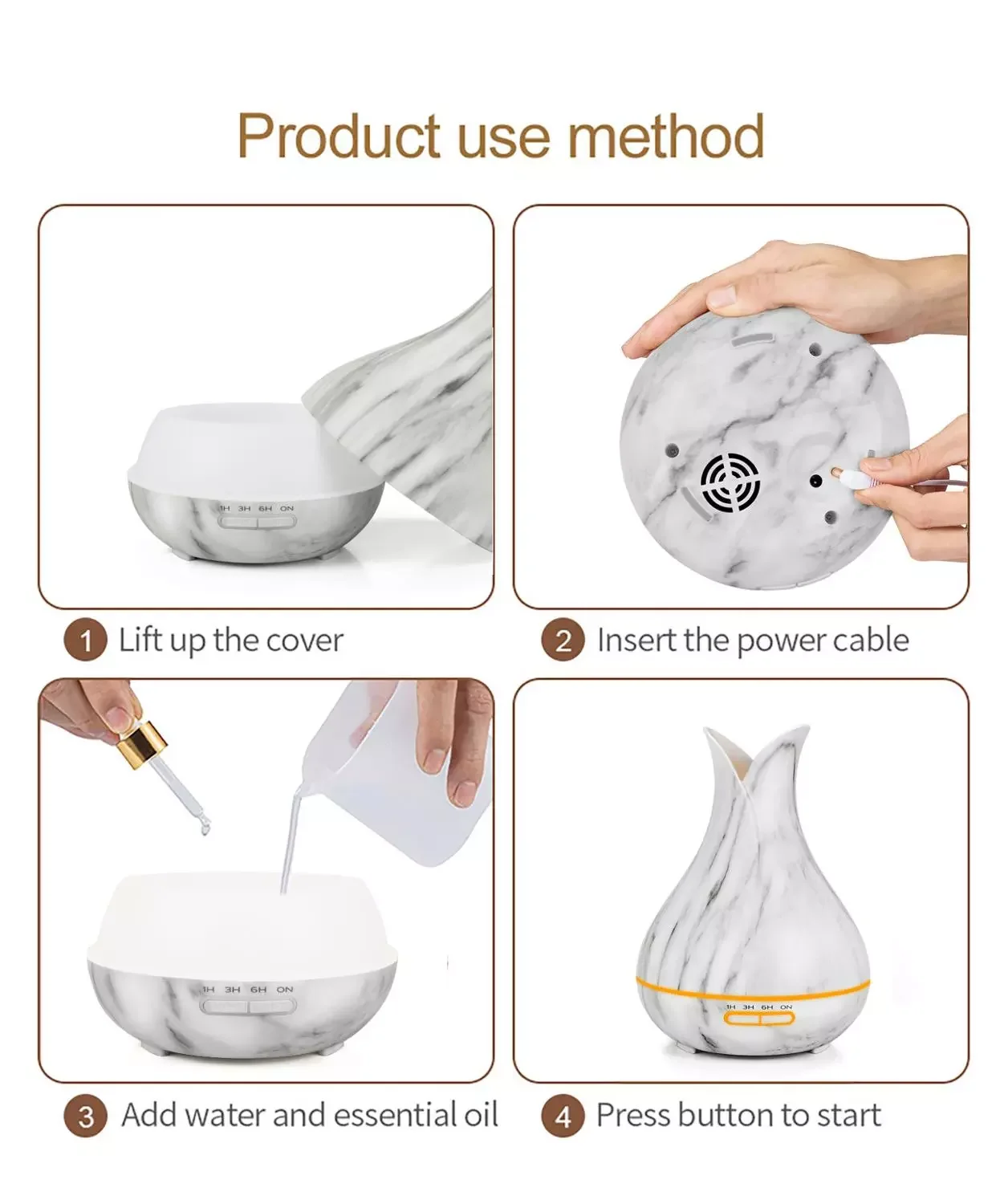 Product use method

1H 3H 6H ON

1 Lift up the cover

2 Insert the power cable

1H 3H 6H ON

3 Add water and essential oil

1H 3H 6H ON

4 Press button to start