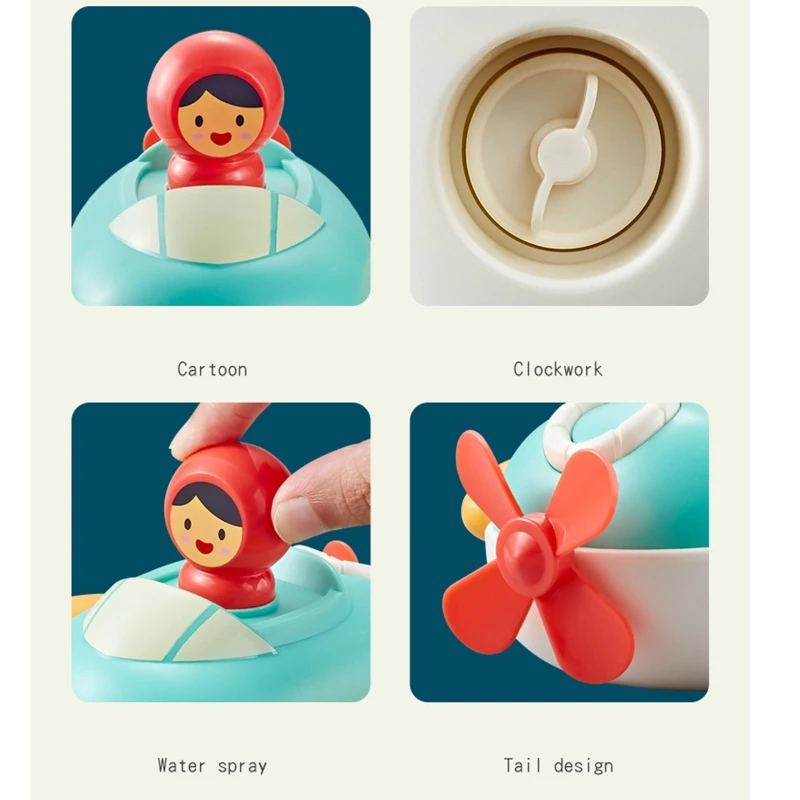 Cartoon

Clockwork

Water spray

Tail design