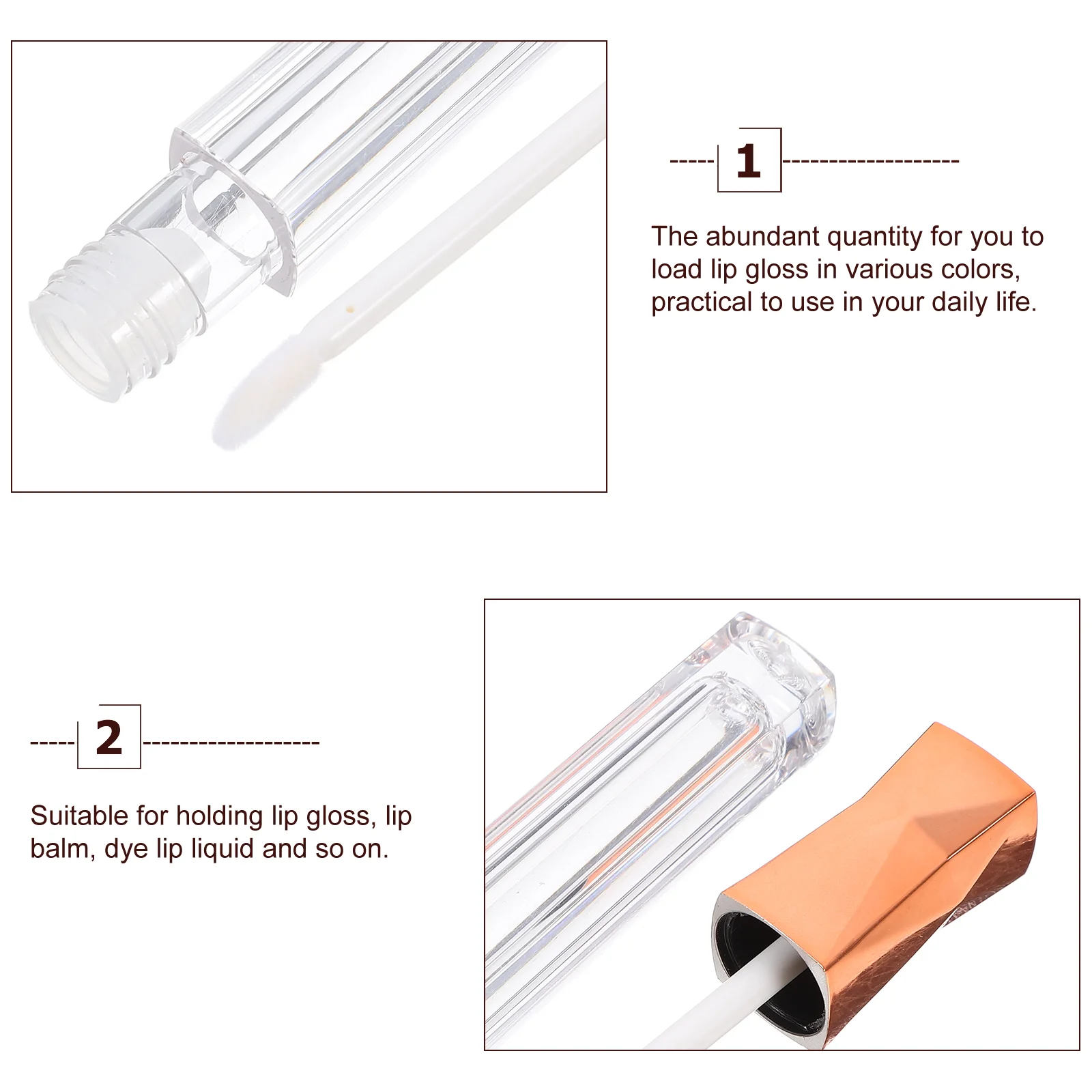 1

The abundant quantity for you to load lip gloss in various colors, practical to use in your daily life.

2

Suitable for holding lip gloss, lip balm, dye lip liquid and so on.