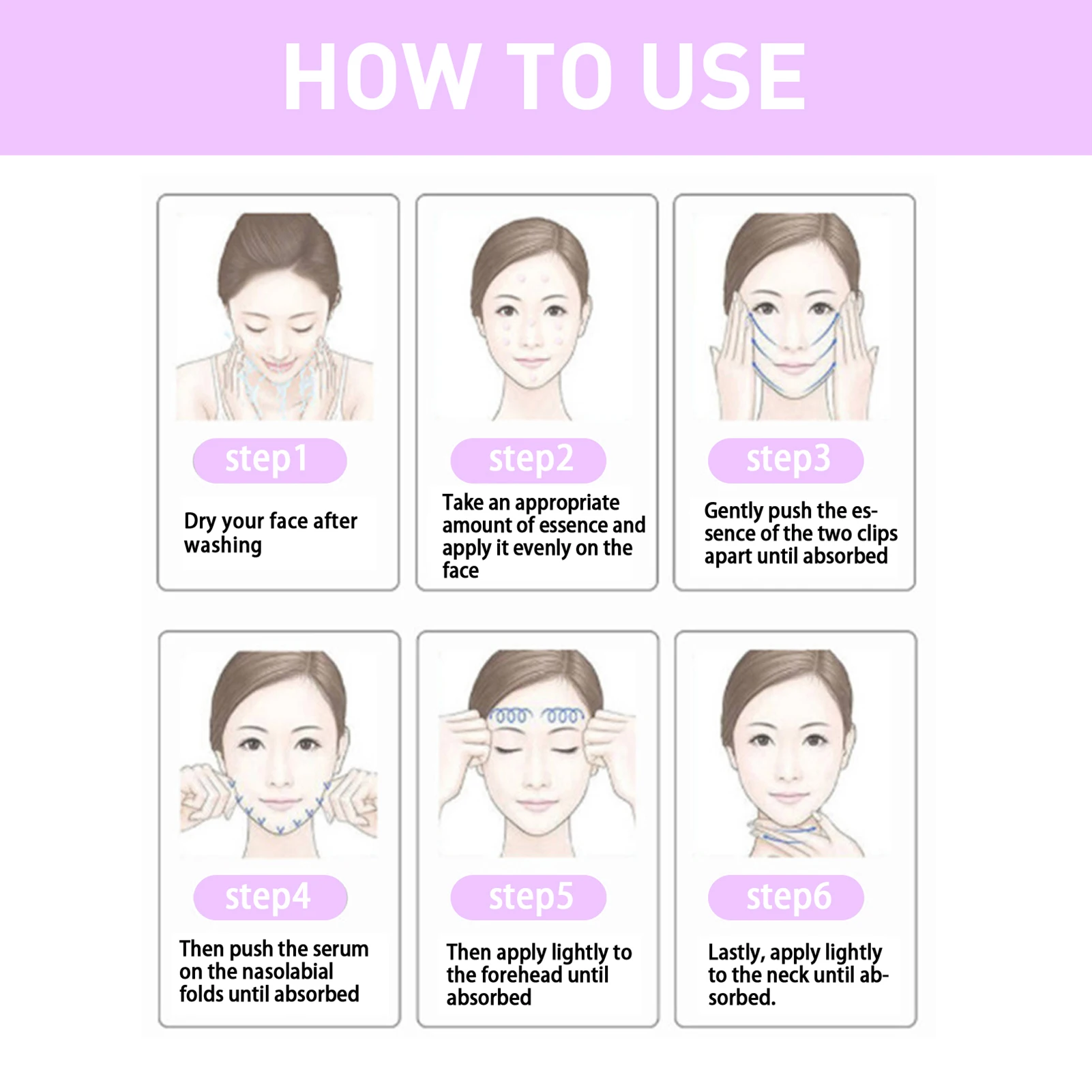 HOW TO USE

step1

Dry your face after washing

step2

Take an appropriate amount of essence and apply it evenly on the face

step3

Gently push the essence of the two clips apart until absorbed

step4

Then push the serum on the nasolabial folds until absorbed

step5

Then apply lightly to the forehead until absorbed

step6

Lastly, apply lightly to the neck until absorbed.