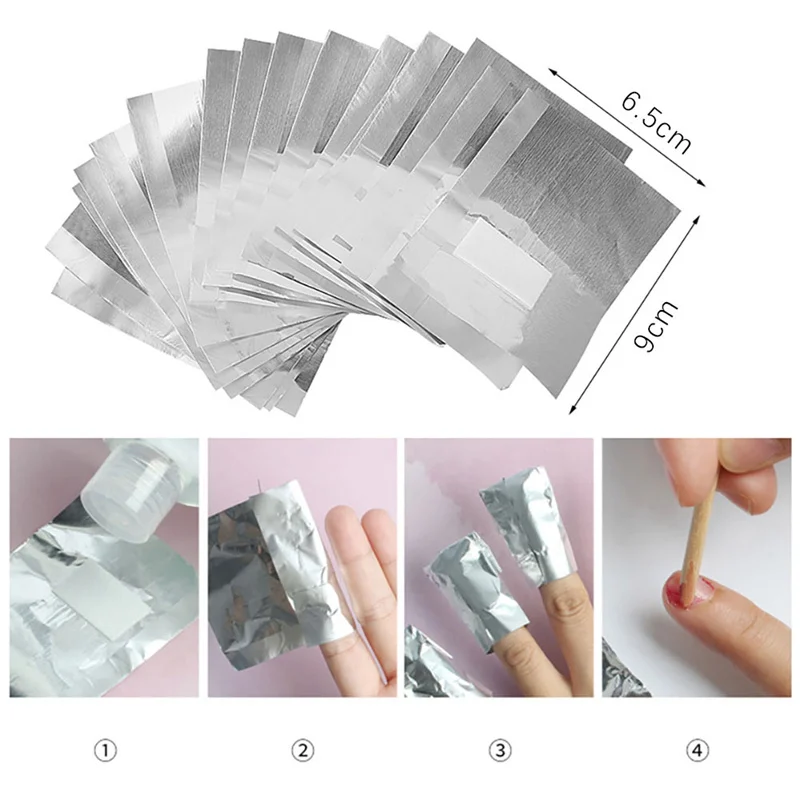 6.5cm

9cm

①

②

③

④