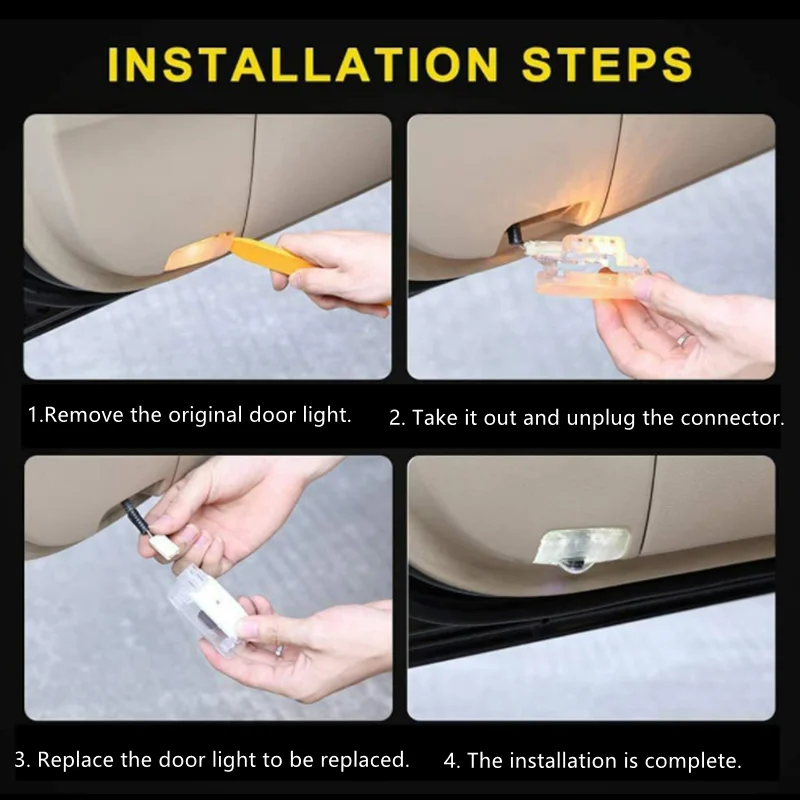 INSTALLATION STEPS

1.Remove the original door light.

2. Take it out and unplug the connector.

3. Replace the door light to be replaced.

4. The installation is complete.