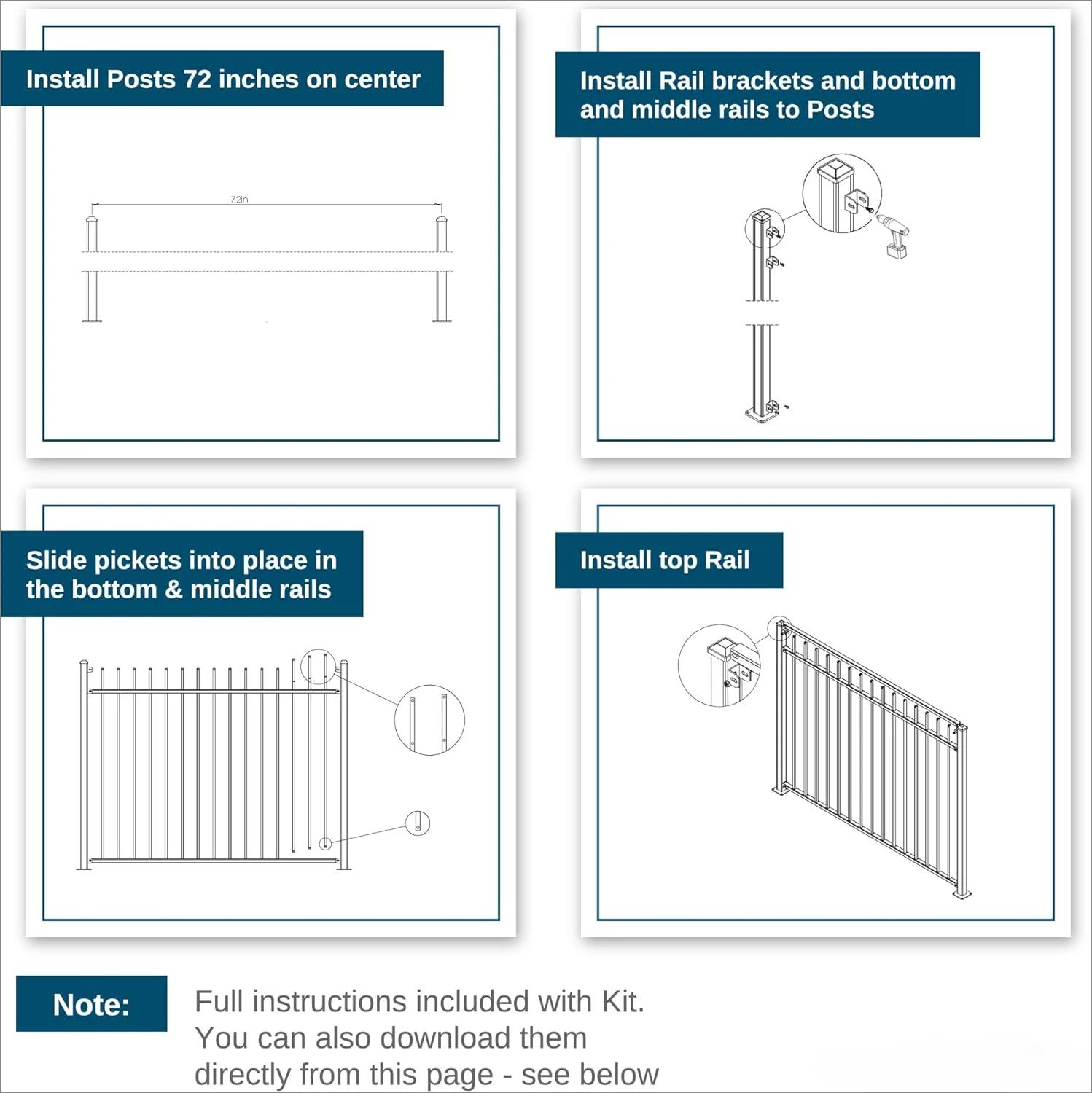 Install Posts 72 inches on center

72in

Install Rail brackets and bottom and middle rails to Posts

Slide pickets into place in the bottom & middle rails

Install top Rail

Note:

Full instructions included with Kit. You can also download them directly from this page - see below