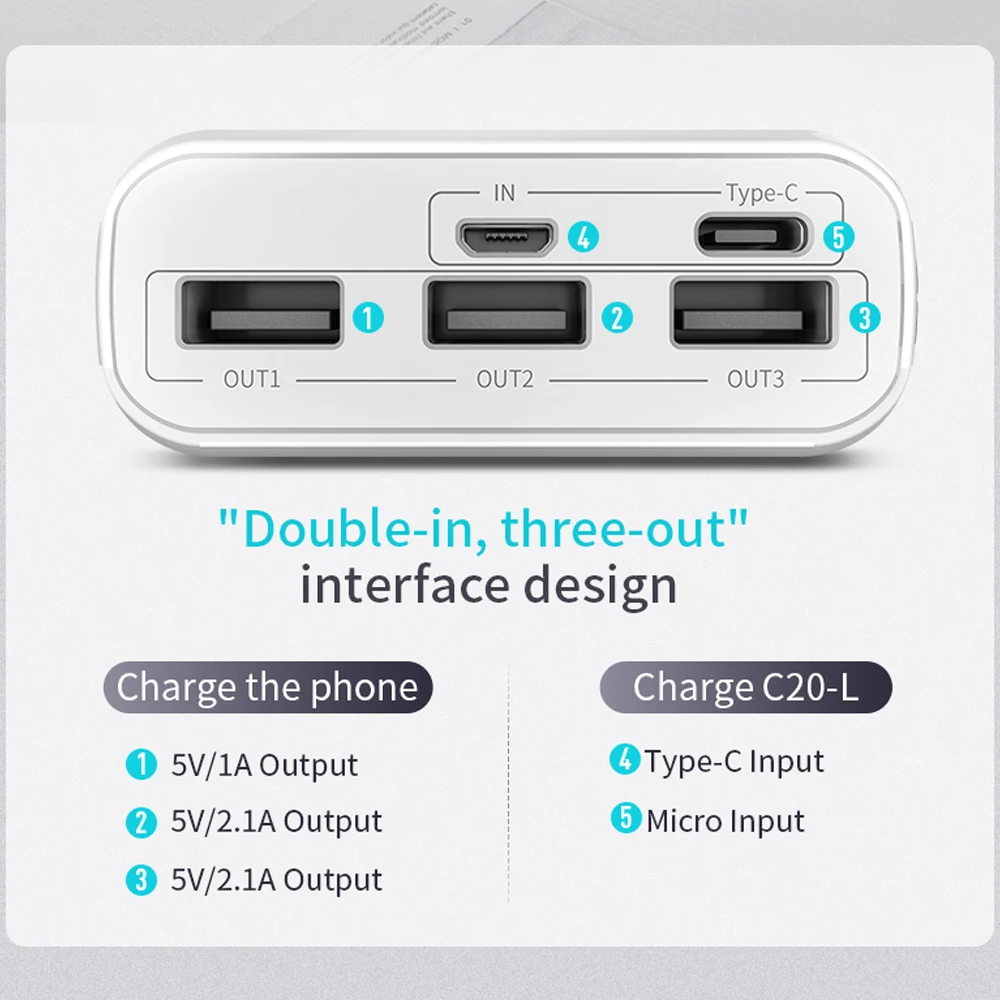 IN
Type-C
4
5
1
2
3
OUT1
OUT2
OUT3

"Double-in, three-out"
interface design

Charge the phone

1 5V/1A Output
2 5V/2.1A Output
3 5V/2.1A Output

Charge C20-L

4 Type-C Input
5 Micro Input