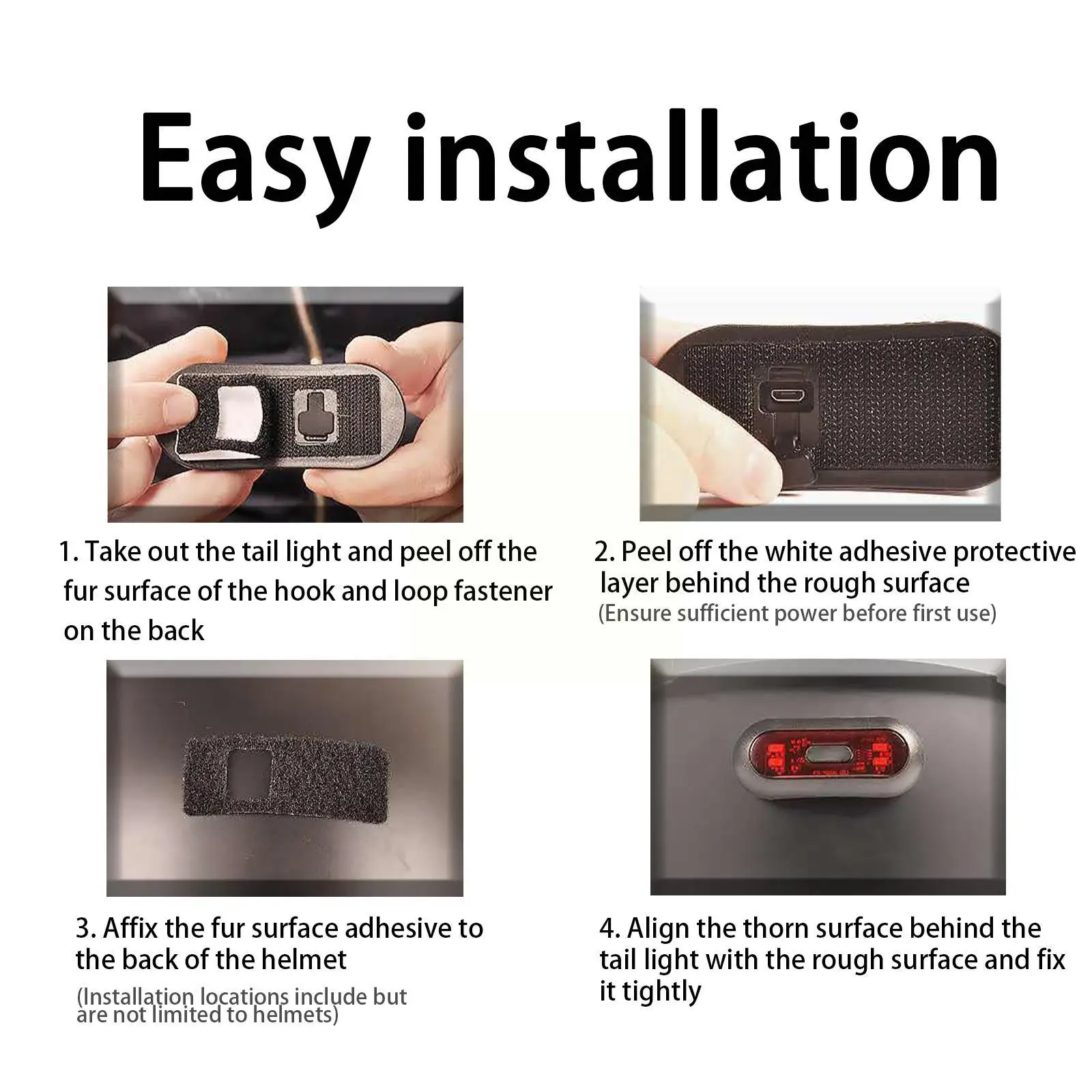 Easy installation

1. Take out the tail light and peel off the fur surface of the hook and loop fastener on the back

2. Peel off the white adhesive protective layer behind the rough surface
(Ensure sufficient power before first use)

3. Affix the fur surface adhesive to the back of the helmet
(Installation locations include but are not limited to helmets)

4. Align the thorn surface behind the tail light with the rough surface and fix it tightly