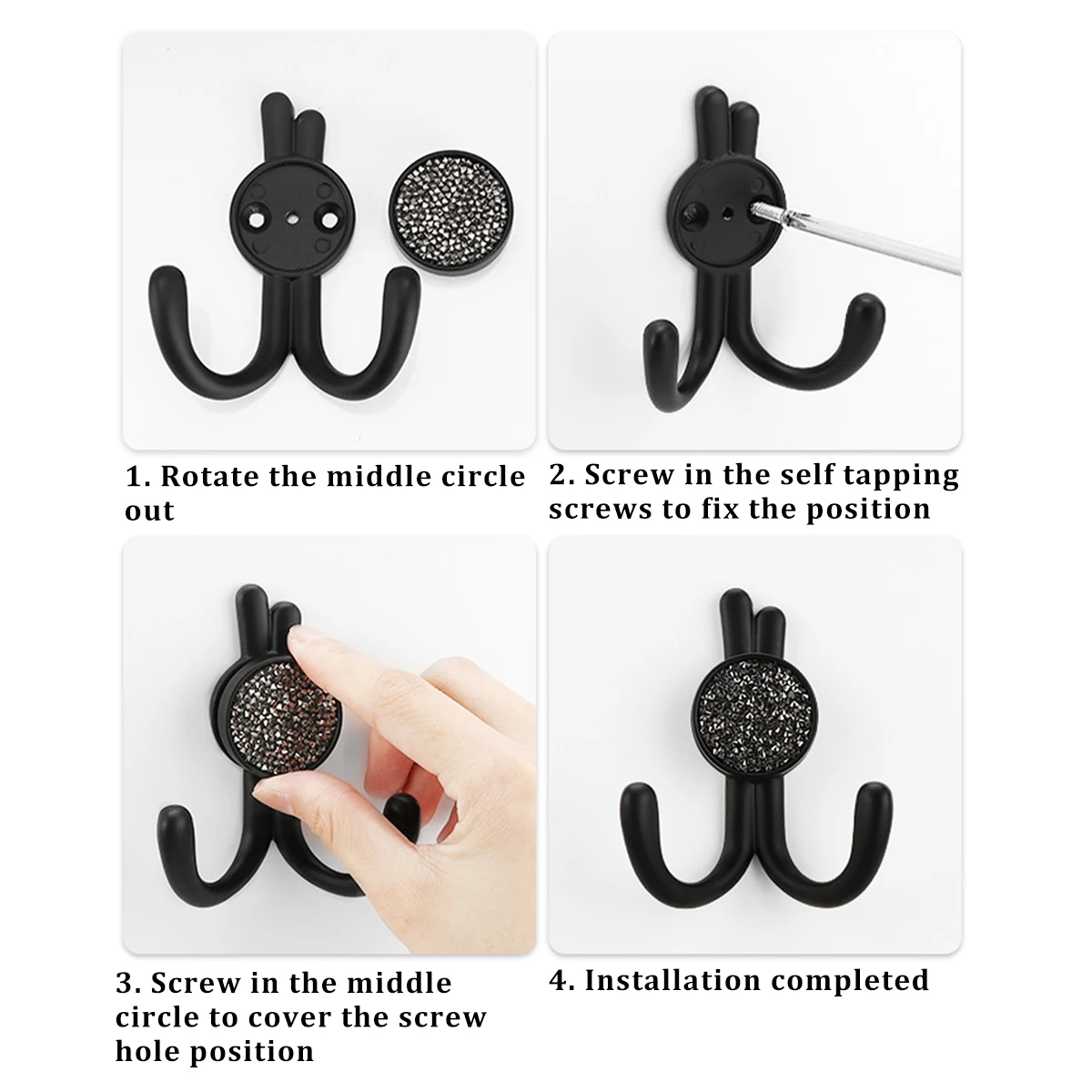 1. Rotate the middle circle out

2. Screw in the self tapping screws to fix the position

3. Screw in the middle circle to cover the screw hole position

4. Installation completed