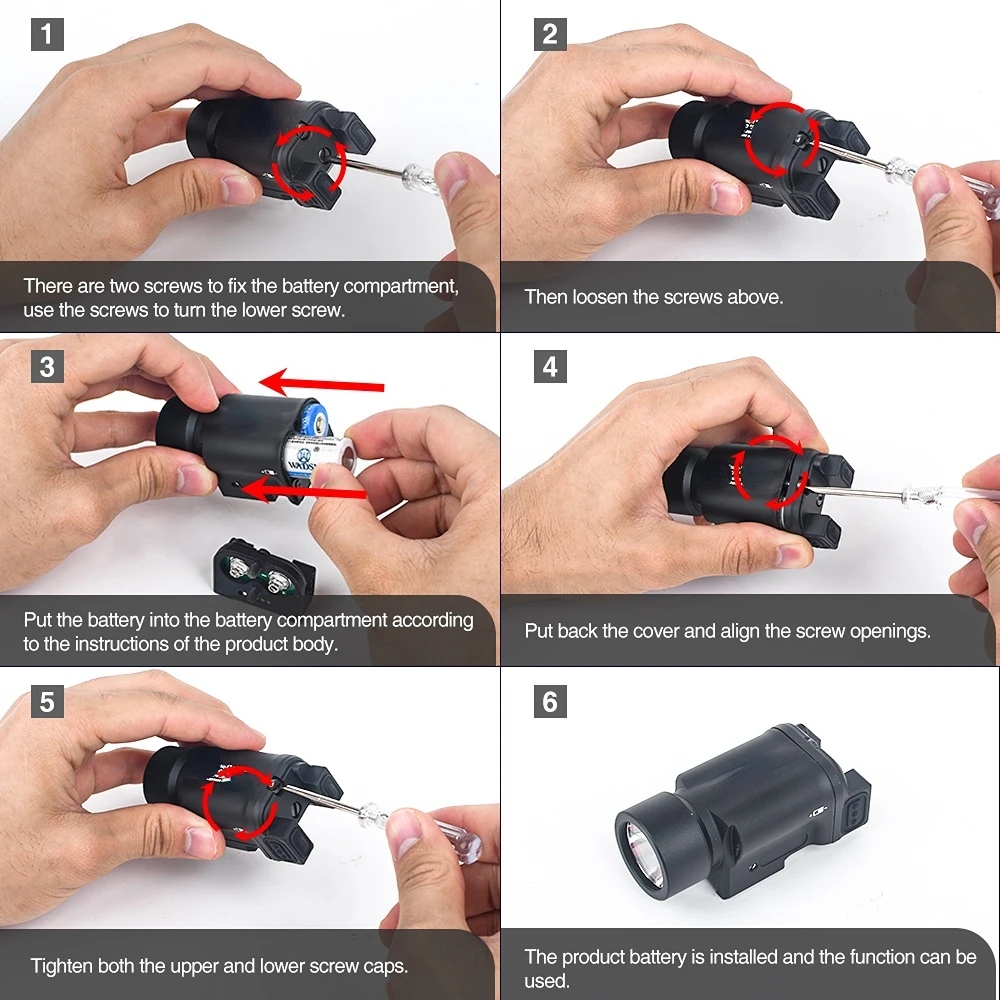 1

There are two screws to fix the battery compartment, use the screws to turn the lower screw.

2

Then loosen the screws above.

3

WADSN

Put the battery into the battery compartment according to the instructions of the product body.

4

Put back the cover and align the screw openings.

5

Tighten both the upper and lower screw caps.

6

The product battery is installed and the function can be used.