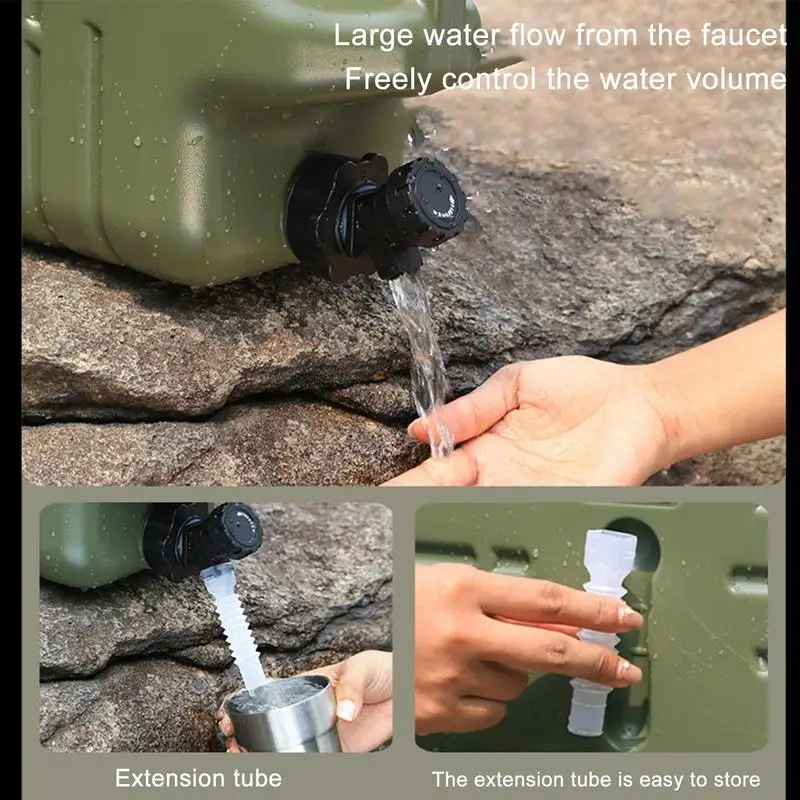 Large water flow from the faucet
Freely control the water volume

Extension tube

The extension tube is easy to store