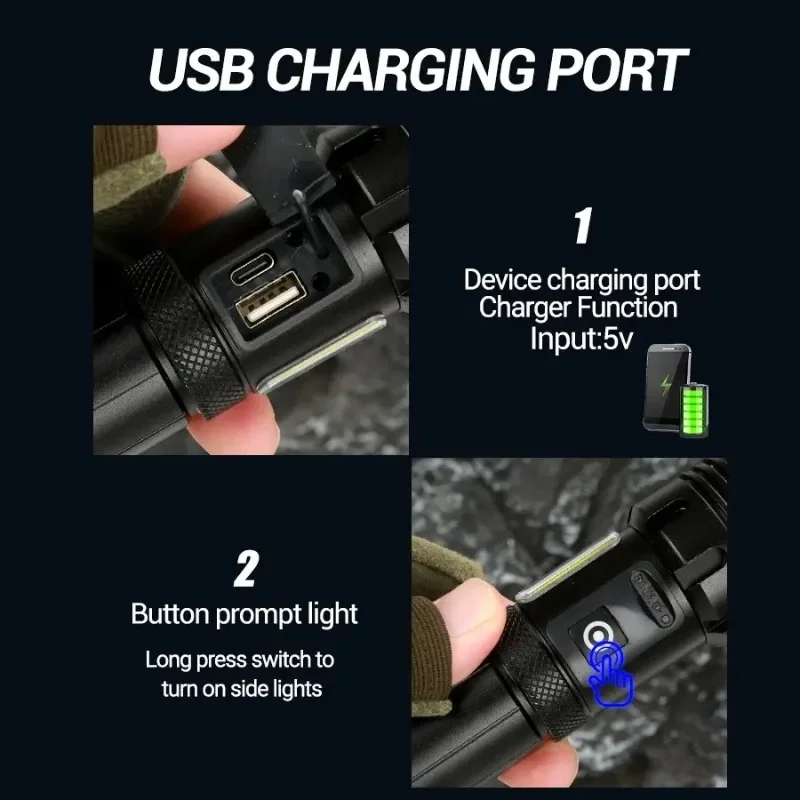 USB CHARGING PORT

1

Device charging port
Charger Function
Input:5v

2

Button prompt light

Long press switch to turn on side lights