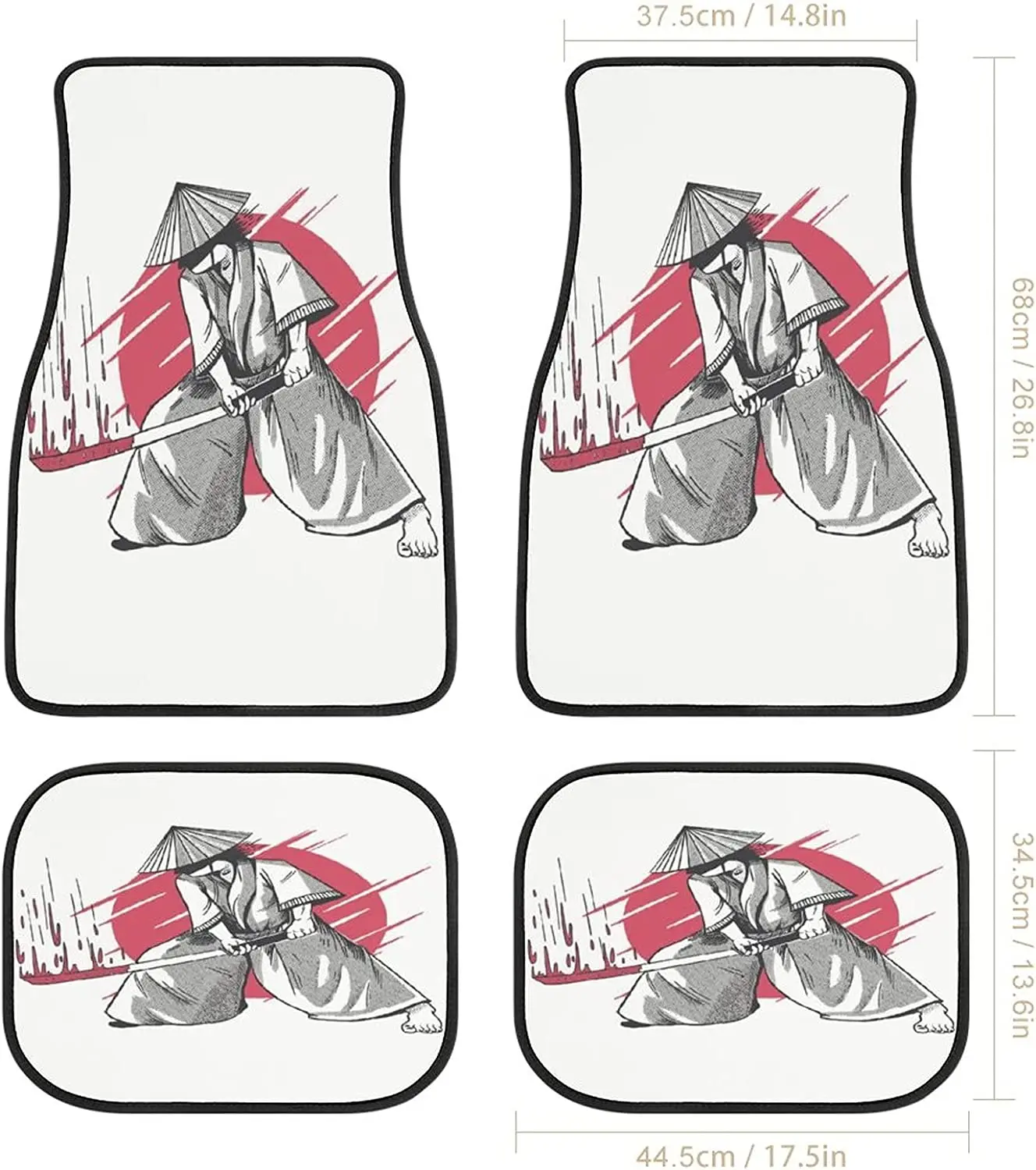 37.5cm / 14.8in

68cm / 26.8in

34.5cm / 13.6in

44.5cm / 17.5in