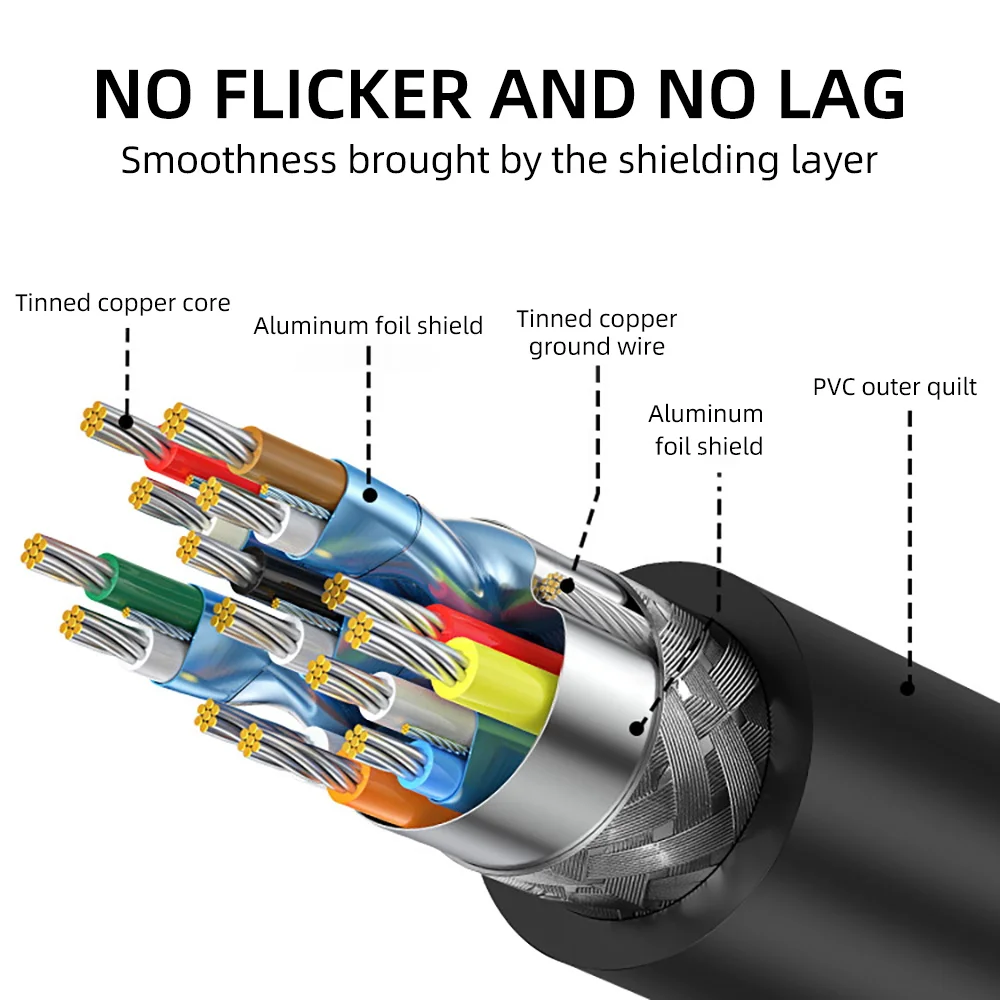 NO FLICKER AND NO LAG
Smoothness brought by the shielding layer

Tinned copper core

Aluminum foil shield

Tinned copper ground wire

Aluminum foil shield

PVC outer quilt