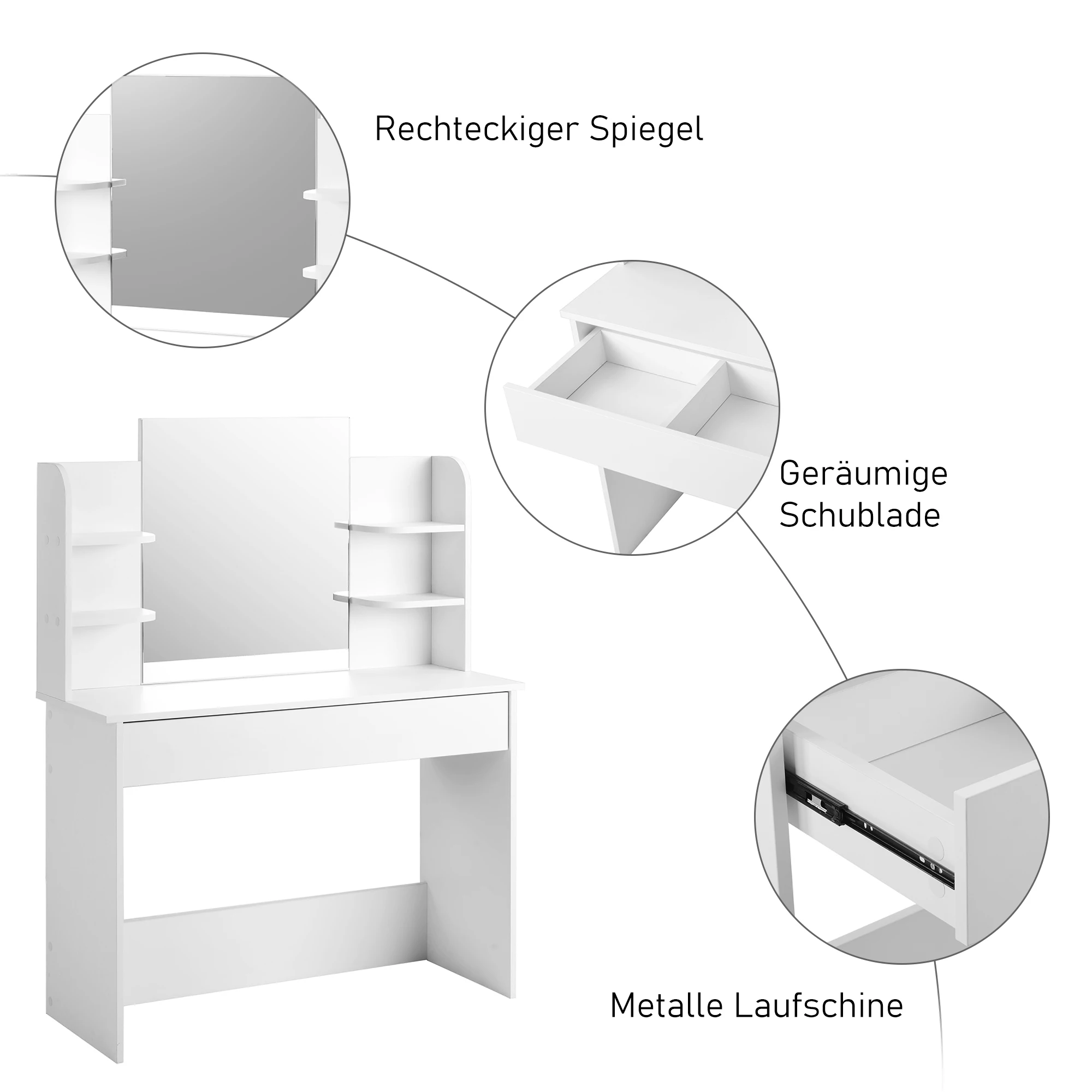 Rechteckiger Spiegel

Geräumige Schublade

Metalle Laufschine