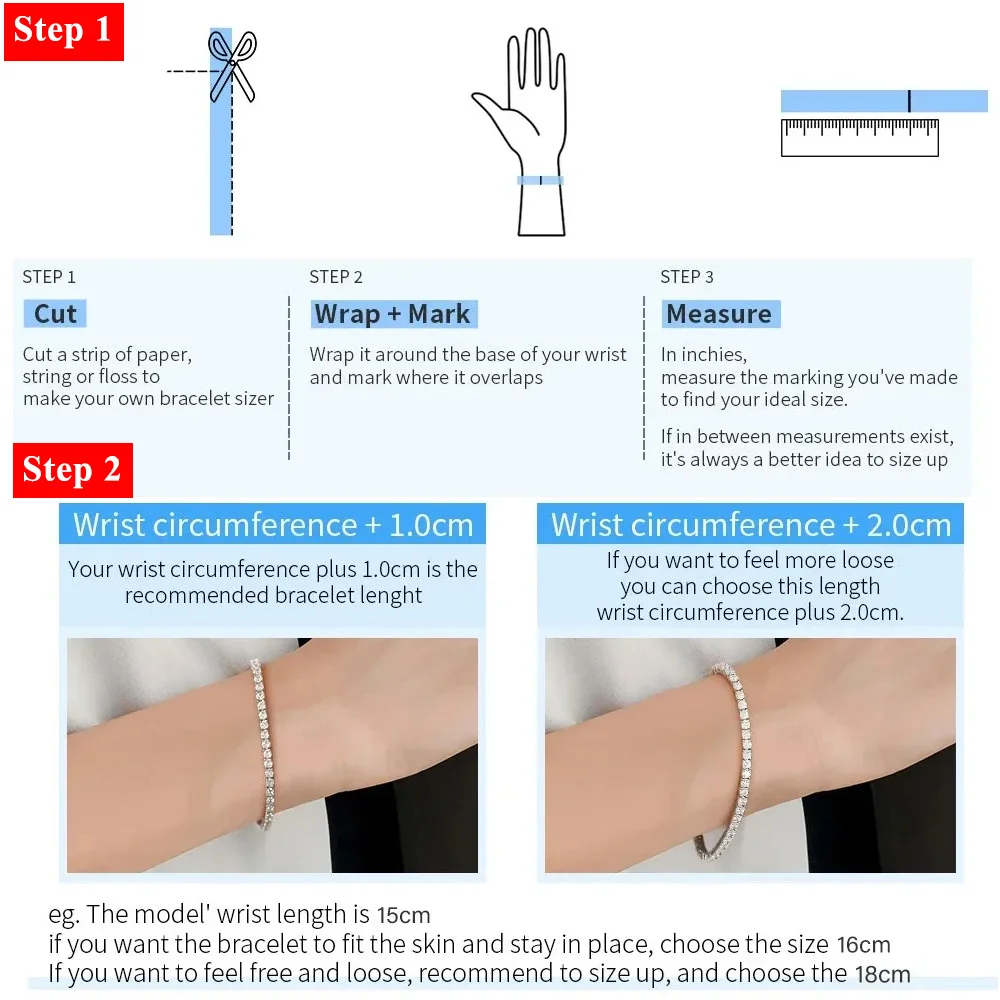 Step 1

STEP 1
Cut
Cut a strip of paper, string or floss to make your own bracelet sizer

STEP 2
Wrap + Mark
Wrap it around the base of your wrist and mark where it overlaps

STEP 3
Measure
In inchies, measure the marking you've made to find your ideal size.

If in between measurements exist, it's always a better idea to size up

Step 2

Wrist circumference + 1.0cm
Your wrist circumference plus 1.0cm is the recommended bracelet lenght

Wrist circumference + 2.0cm
If you want to feel more loose you can choose this length wrist circumference plus 2.0cm.

eg. The model' wrist length is 15cm
if you want the bracelet to fit the skin and stay in place, choose the size 16cm
If you want to feel free and loose, recommend to size up, and choose the 18cm