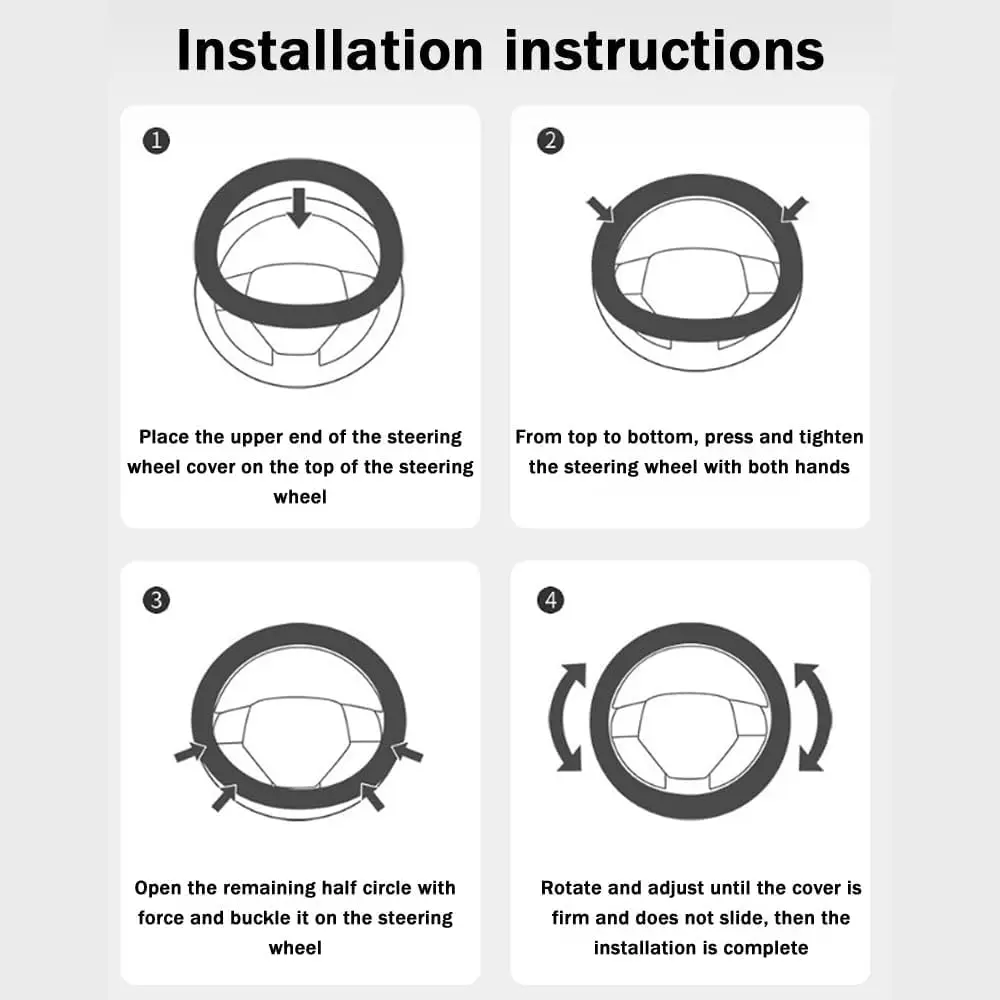 Installation instructions

1

Place the upper end of the steering wheel cover on the top of the steering wheel

2

From top to bottom, press and tighten the steering wheel with both hands

3

Open the remaining half circle with force and buckle it on the steering wheel

4

Rotate and adjust until the cover is firm and does not slide, then the installation is complete