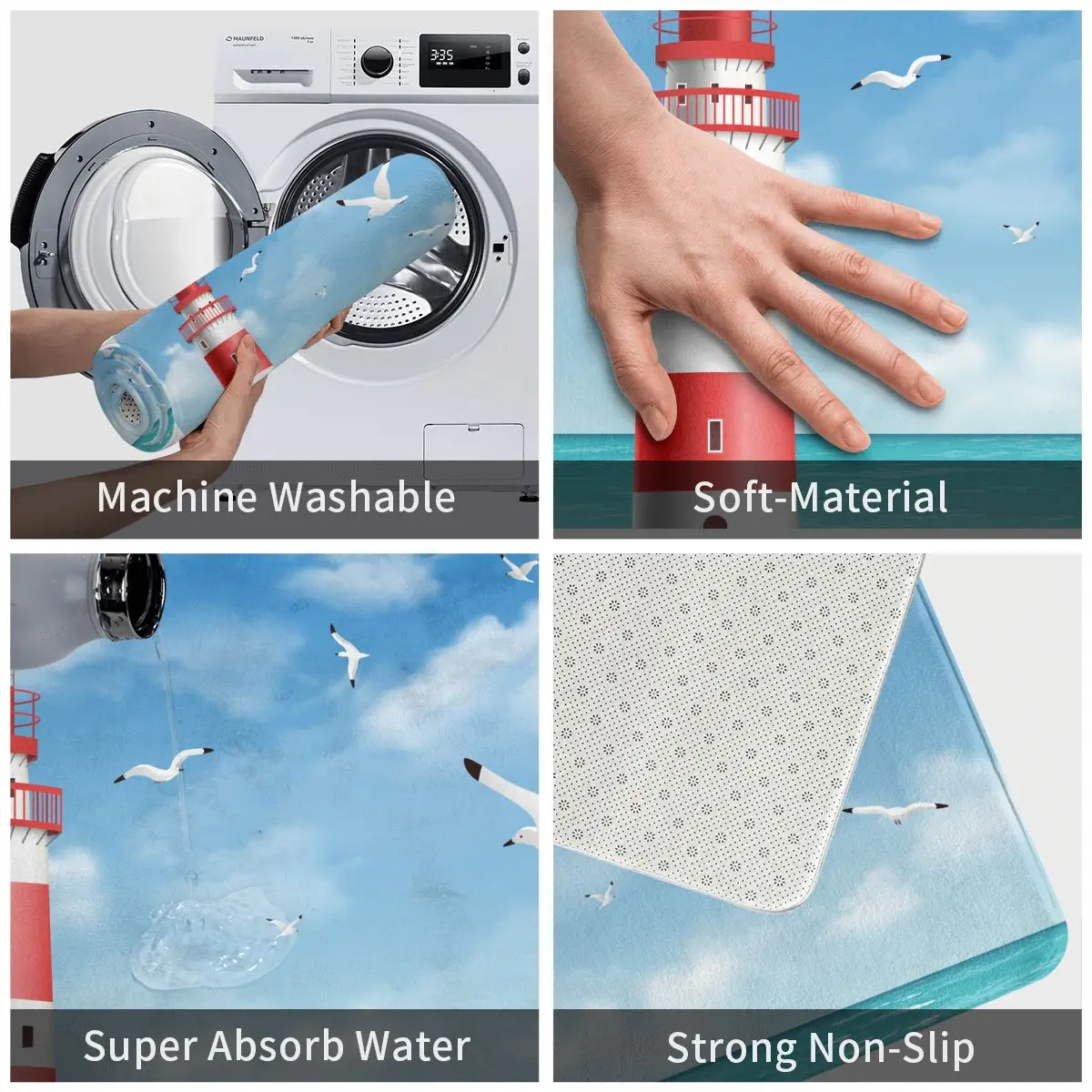 MAUNFELD

3:35

Machine Washable

Soft-Material

Super Absorb Water

Strong Non-Slip