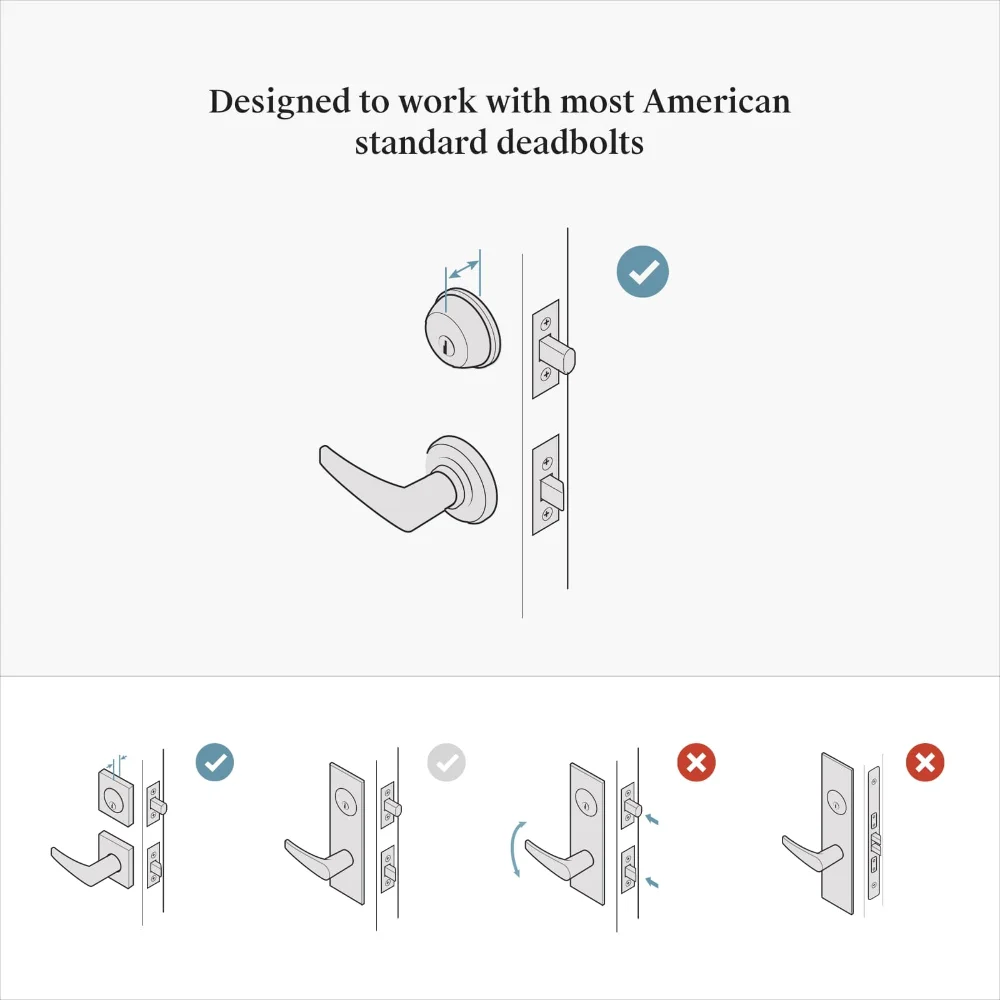 Designed to work with most American standard deadbolts