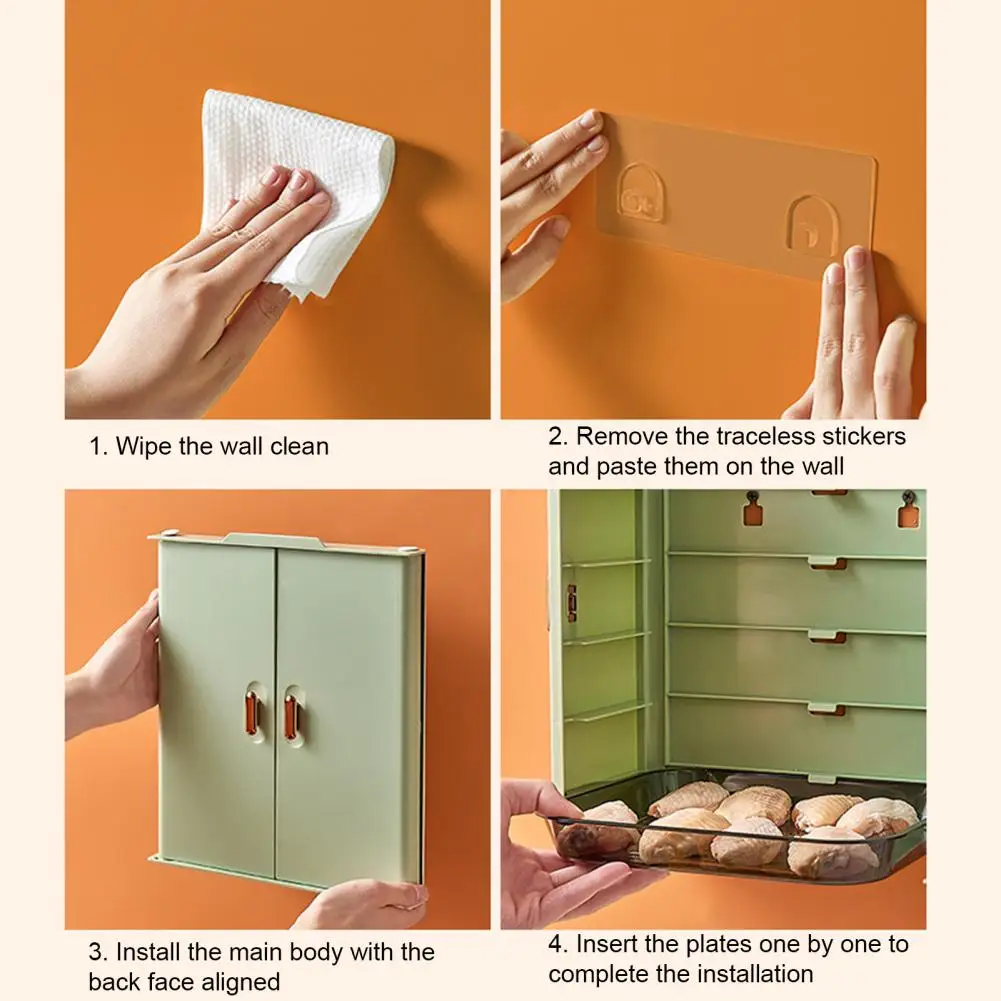 1. Wipe the wall clean

2. Remove the traceless stickers and paste them on the wall

3. Install the main body with the back face aligned

4. Insert the plates one by one to complete the installation